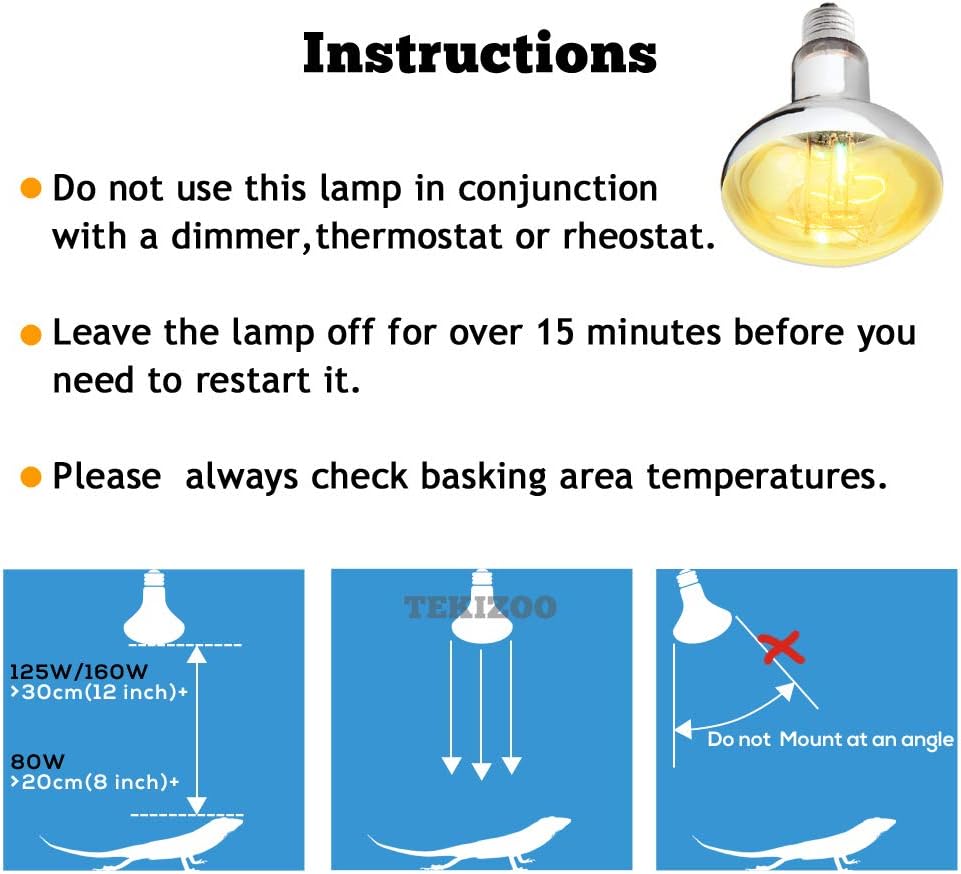 Instructions

Do not use this lamp in conjunction with a dimmer,thermostat or rheostat.

Leave the lamp off for over 15 minutes before you need to restart it.

Please  always check basking area temperatures.

125W/160W
>30cm(12 inch)+

80W
>20cm(8 inch)+

TEKIZOO

Do not Mount at an angle