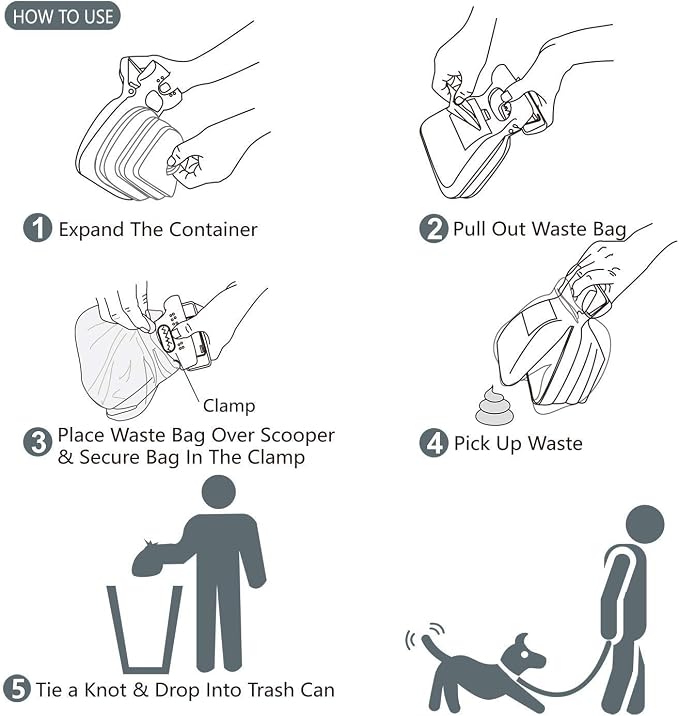 HOW TO USE

1 Expand The Container

2 Pull Out Waste Bag

Clamp

3 Place Waste Bag Over Scooper & Secure Bag In The Clamp

4 Pick Up Waste

5 Tie a Knot & Drop Into Trash Can