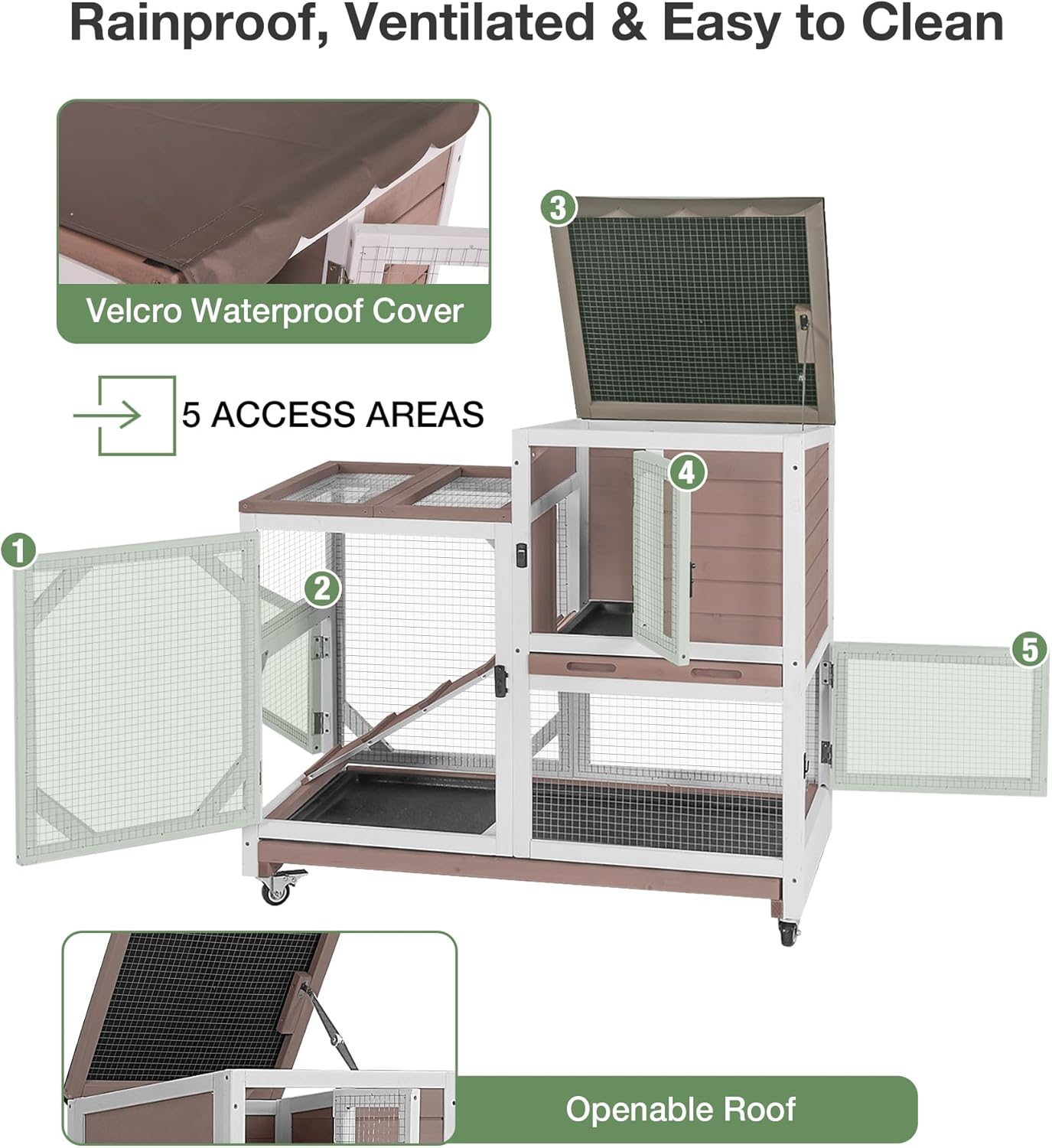 Rainproof, Ventilated & Easy to Clean

Velcro Waterproof Cover

5 ACCESS AREAS

3

4

1

2

5

Openable Roof