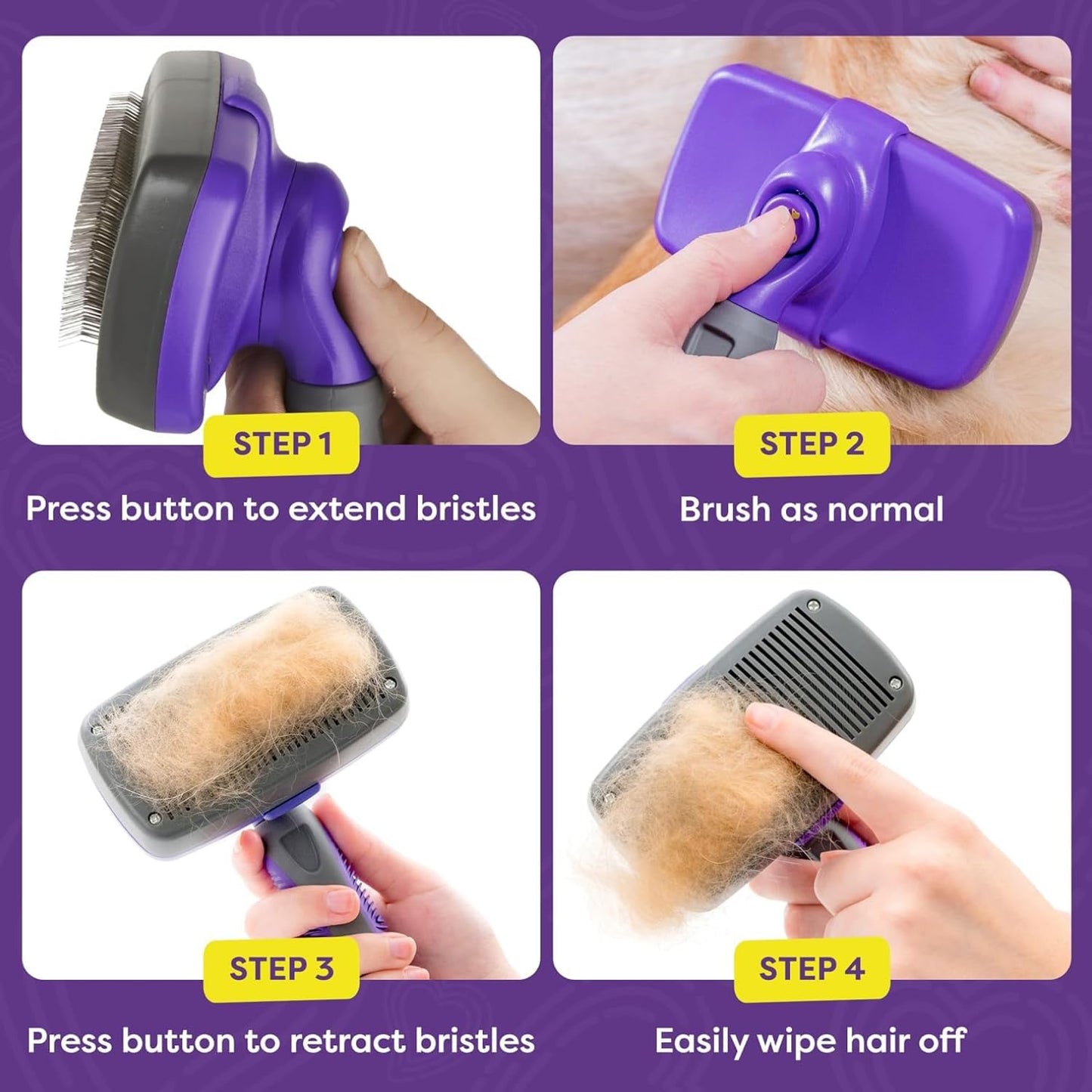 STEP 1

Press button to extend bristles

STEP 2

Brush as normal

STEP 3

Press button to retract bristles

STEP 4

Easily wipe hair off