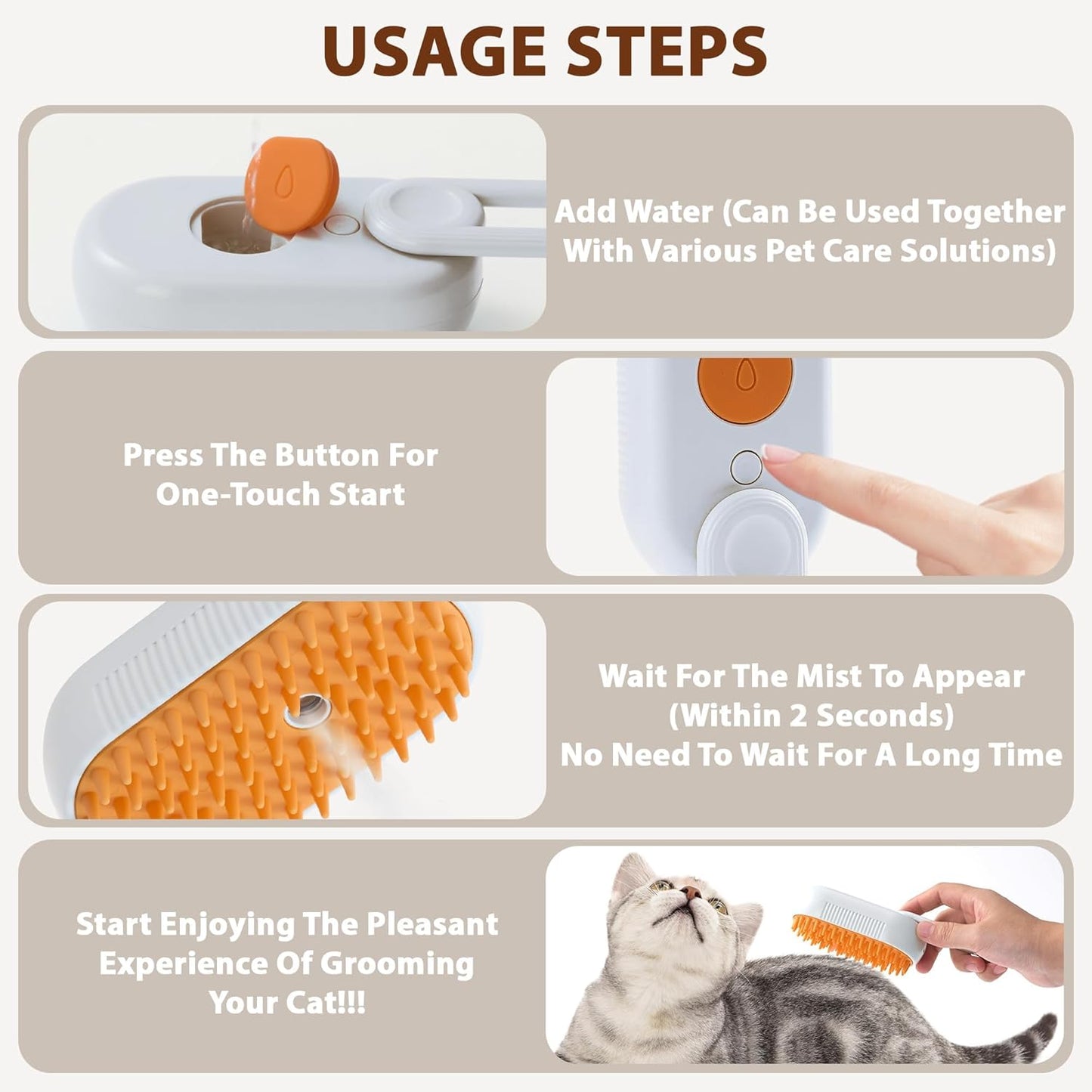 USAGE STEPS

Add Water (Can Be Used Together With Various Pet Care Solutions)

Press The Button For One-Touch Start

Wait For The Mist To Appear (Within 2 Seconds) No Need To Wait For A Long Time

Start Enjoying The Pleasant Experience Of Grooming Your Cat!!!