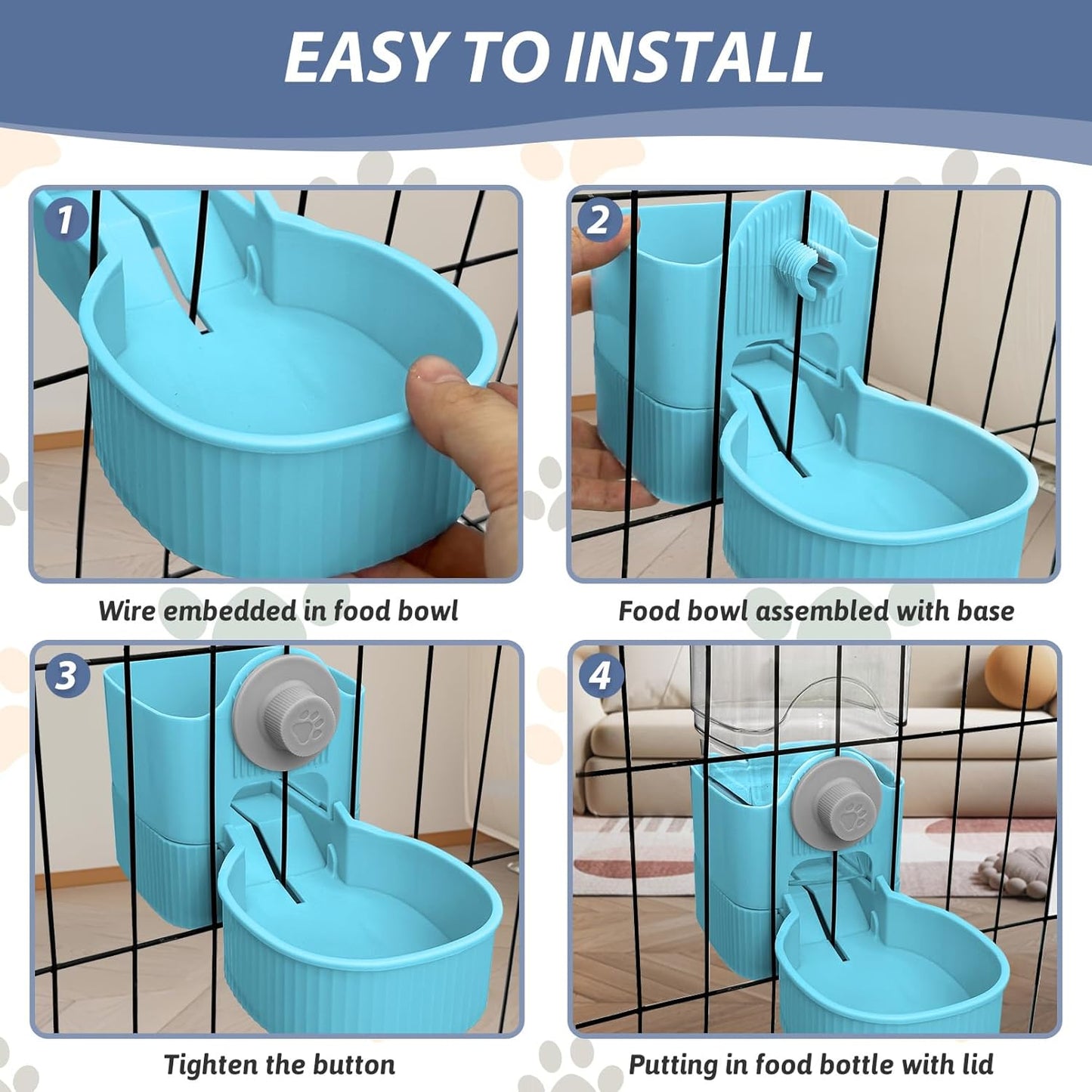 EASY TO INSTALL

1

Wire embedded in food bowl

2

Food bowl assembled with base

3

Tighten the button

4

Putting in food bottle with lid