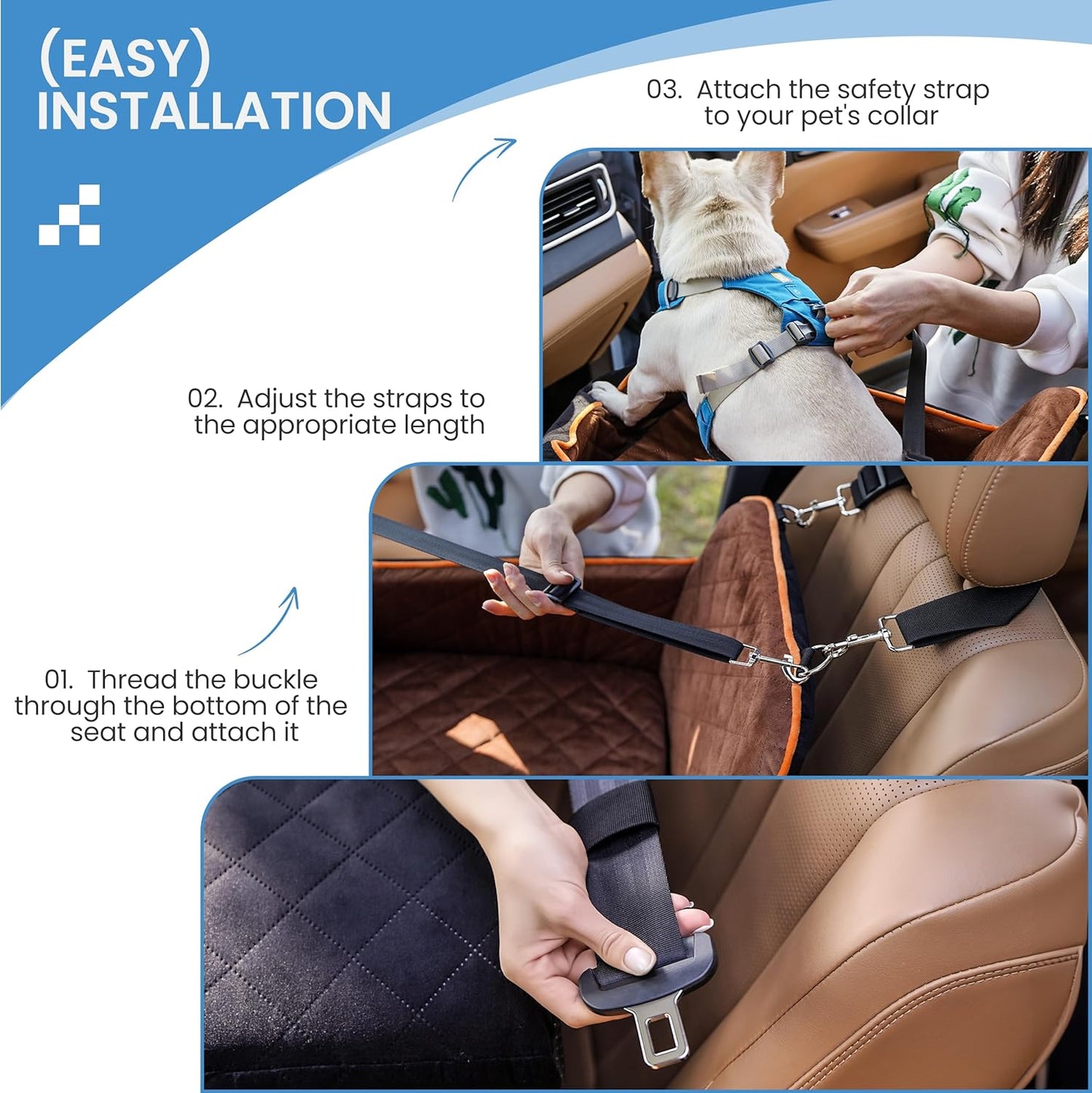 (EASY)
INSTALLATION

03. Attach the safety strap to your pet's collar

02. Adjust the straps to the appropriate length

01. Thread the buckle through the bottom of the seat and attach it