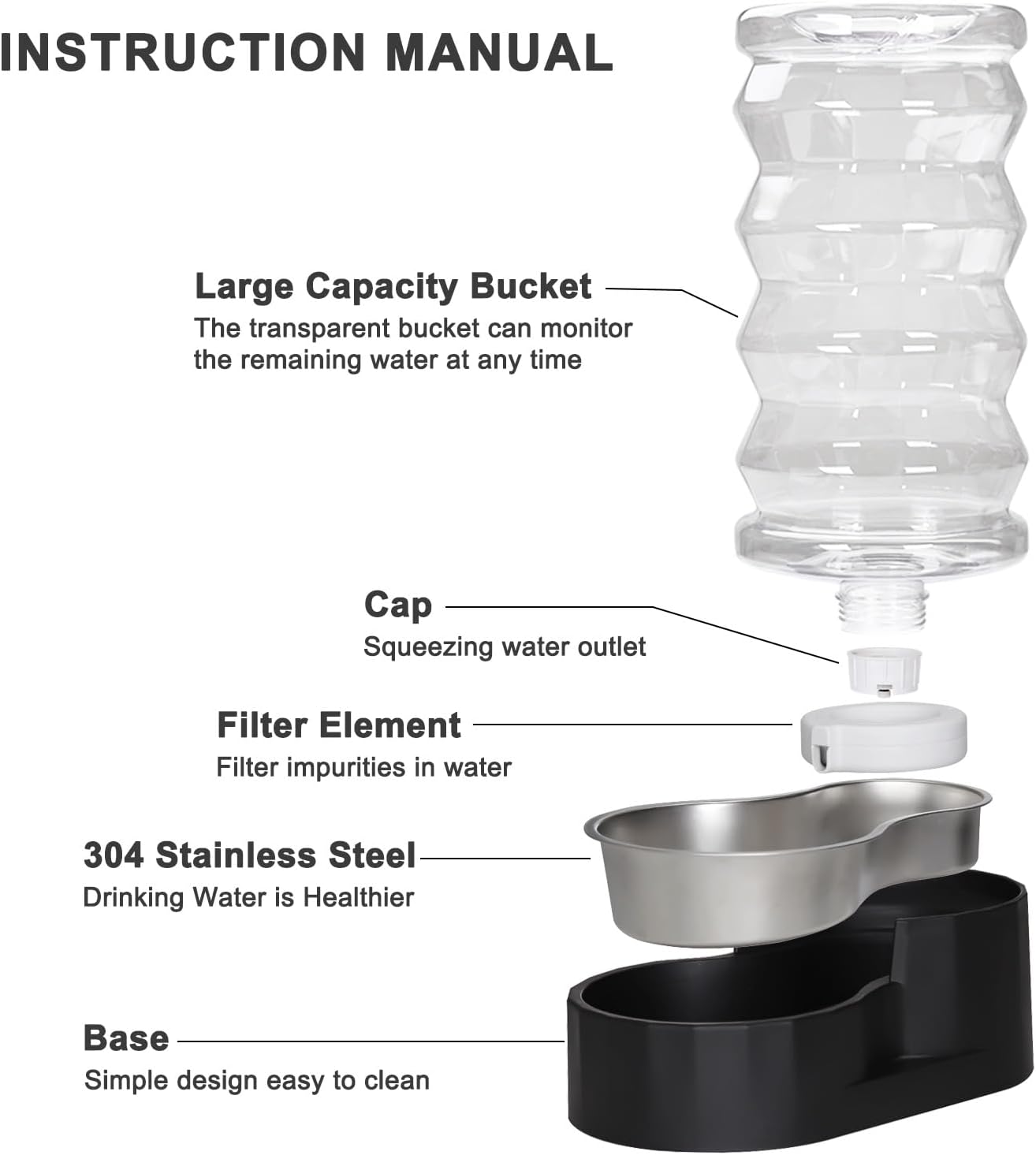 INSTRUCTION MANUAL

Large Capacity Bucket
The transparent bucket can monitor the remaining water at any time

Cap
Squeezing water outlet

Filter Element
Filter impurities in water

304 Stainless Steel
Drinking Water is Healthier

Base
Simple design easy to clean