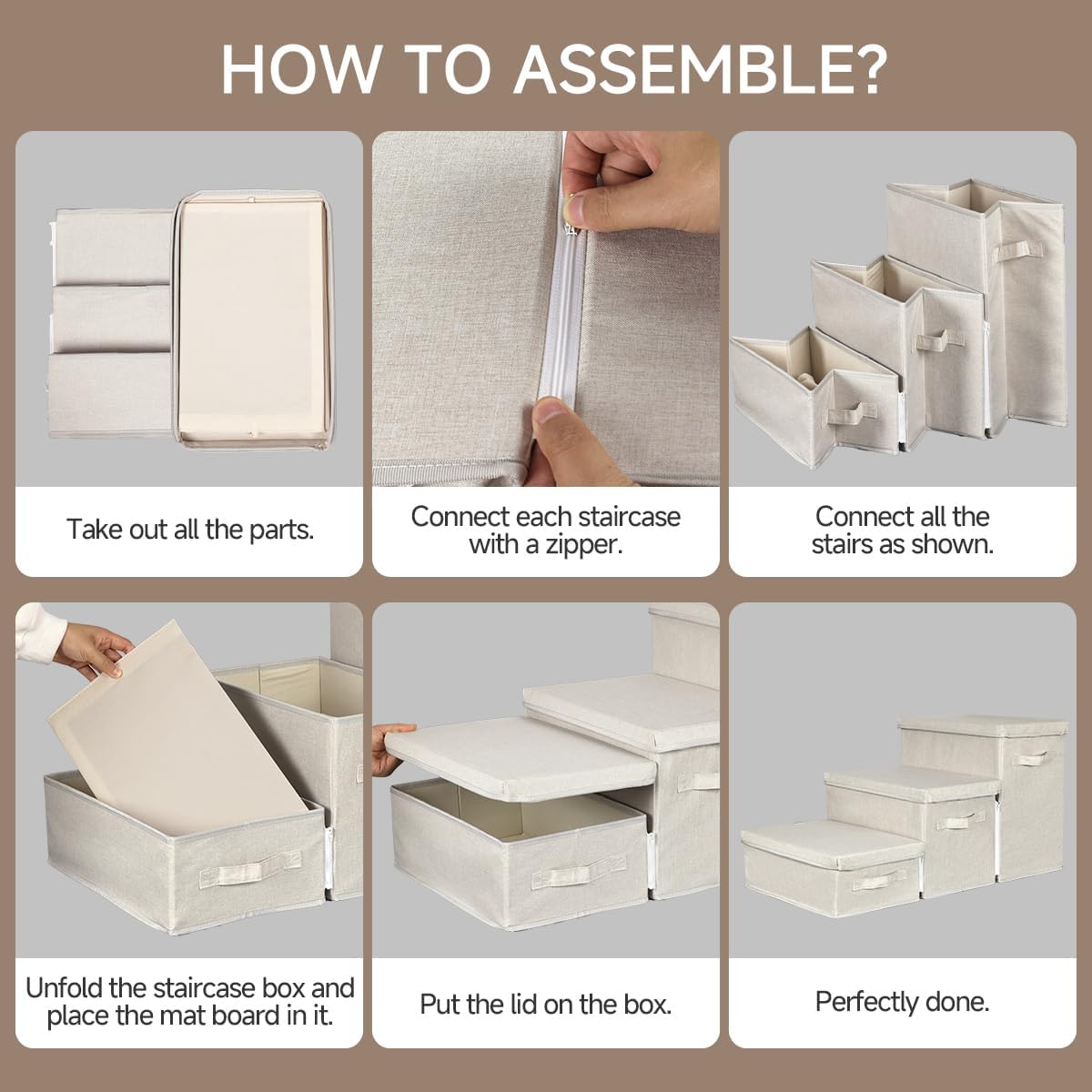 HOW TO ASSEMBLE?

Take out all the parts.

Connect each staircase with a zipper.

Connect all the stairs as shown.

Unfold the staircase box and place the mat board in it.

Put the lid on the box.

Perfectly done.