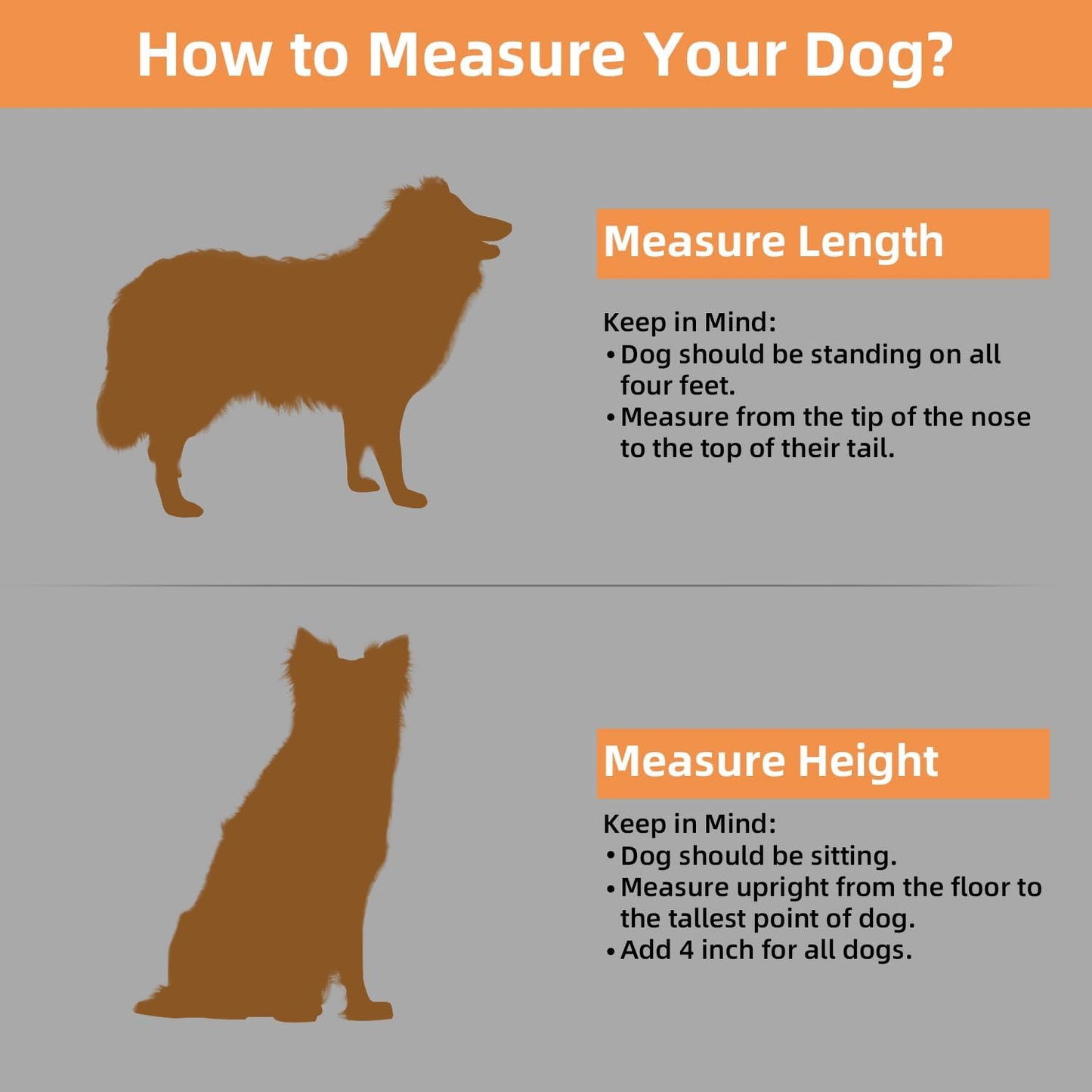 How to Measure Your Dog?

Measure Length

Keep in Mind:
• Dog should be standing on all four feet.
• Measure from the tip of the nose to the top of their tail.

Measure Height

Keep in Mind:
• Dog should be sitting.
• Measure upright from the floor to the tallest point of dog.
• Add 4 inch for all dogs.