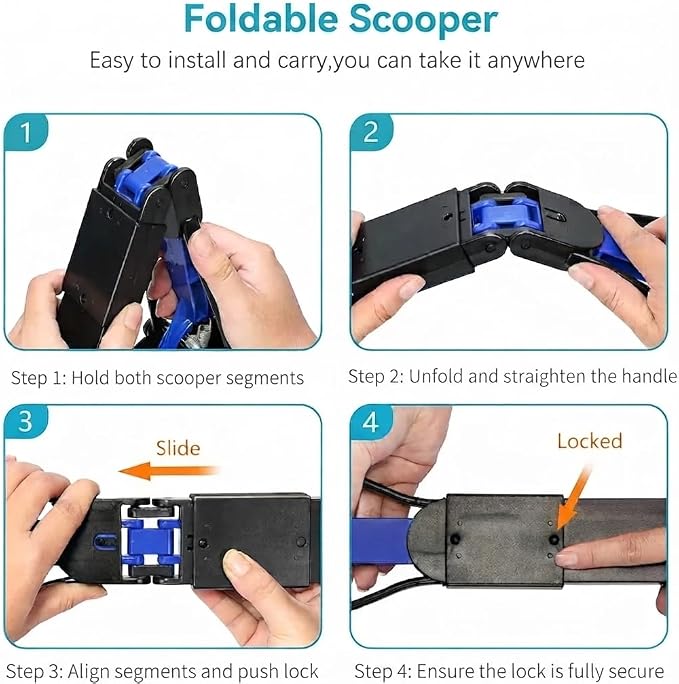 Foldable Scooper

Easy to install and carry,you can take it anywhere

1

Step 1: Hold both scooper segments

2

Step 2: Unfold and straighten the handle

3

Slide

Step 3: Align segments and push lock

4

Locked

Step 4: Ensure the lock is fully secure