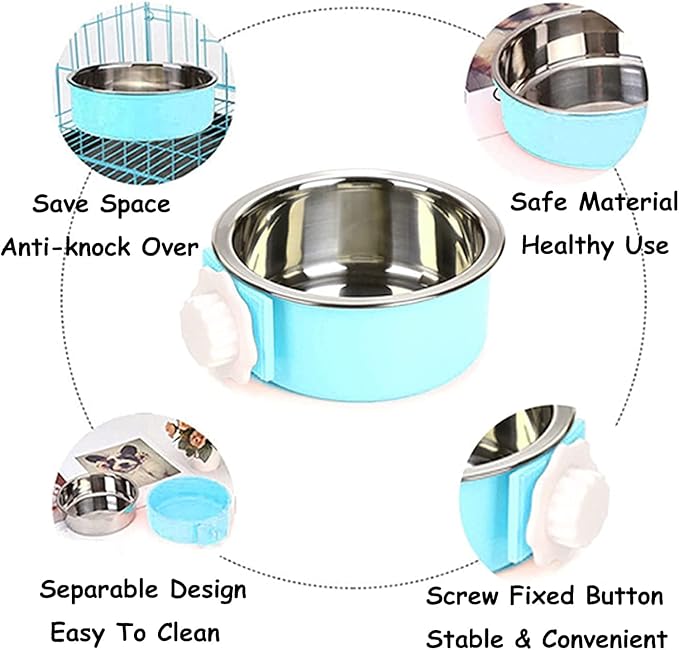 Save Space
Anti-knock Over

Safe Material
Healthy Use

Separable Design
Easy To Clean

Screw Fixed Button
Stable & Convenient