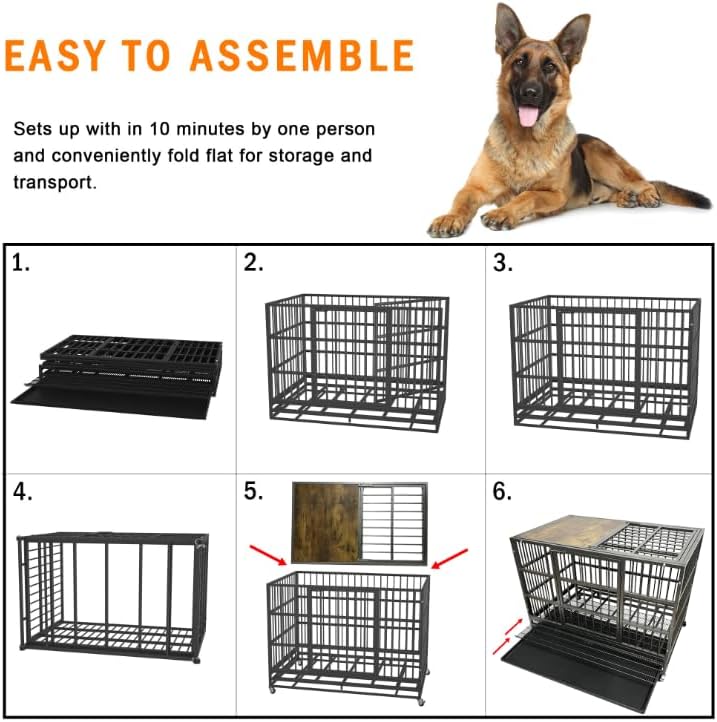 EASY TO ASSEMBLE

Sets up with in 10 minutes by one person and conveniently fold flat for storage and transport.

1.

2.

3.

4.

5.

6.