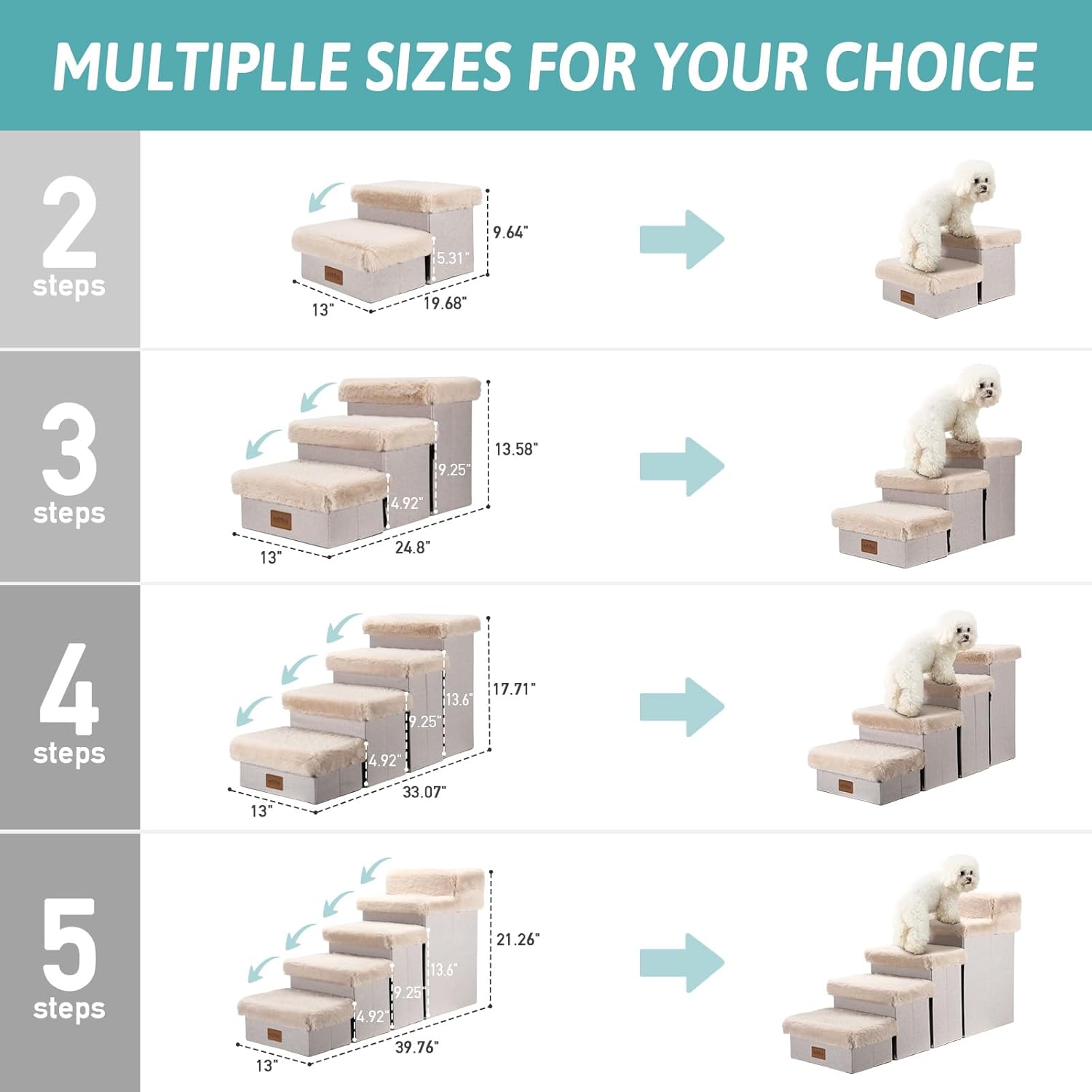 MULTIPLLE SIZES FOR YOUR CHOICE

2 steps

9.64"
5.31"
13"
19.68"

3 steps

13.58"
9.25"
4.92"
13"
24.8"

4 steps

17.71"
13.6"
9.25"
4.92"
13"
33.07"

5 steps

21.26"
13.6"
9.25"
4.92"
13"
39.76"