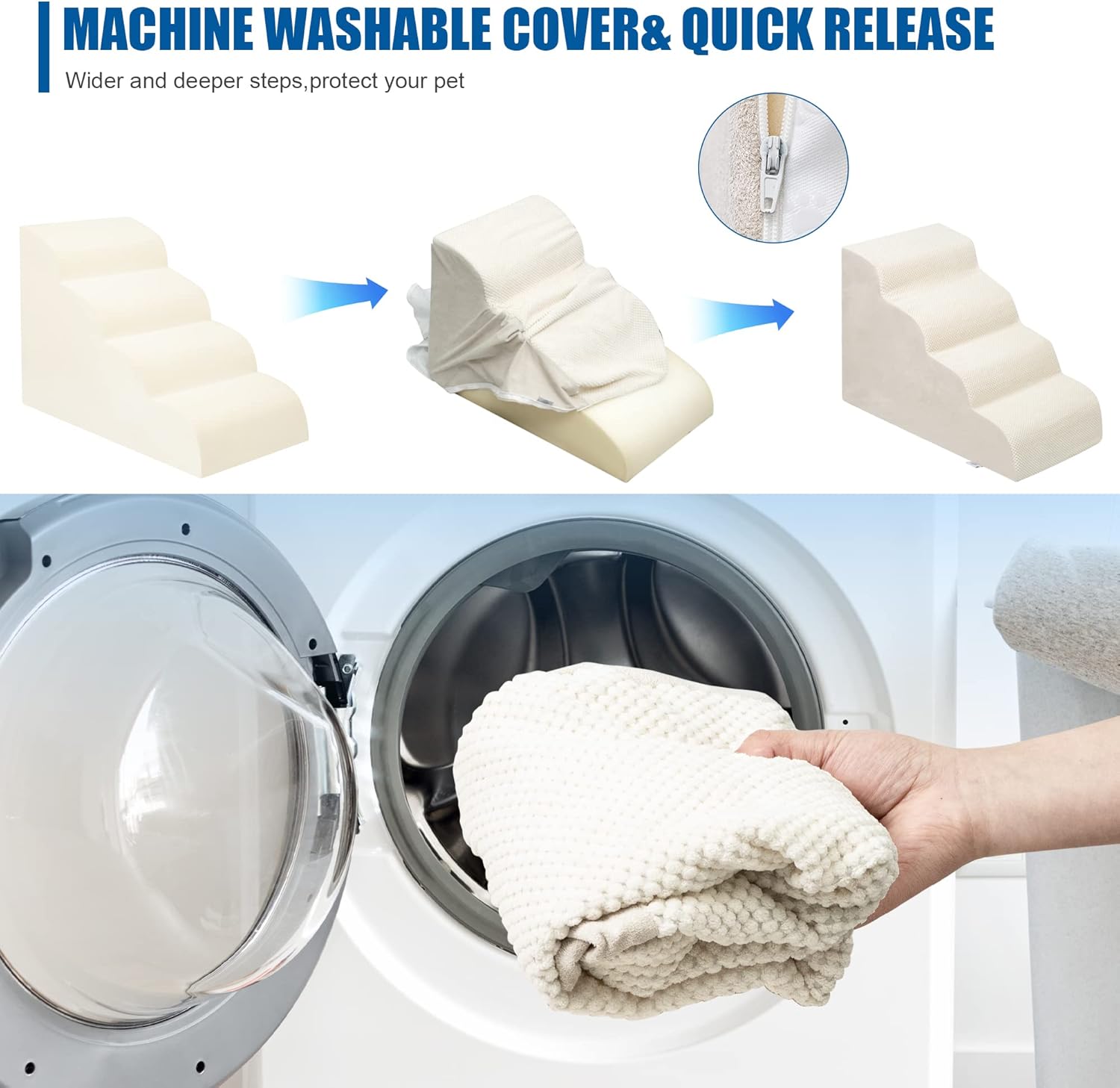 MACHINE WASHABLE COVER& QUICK RELEASE

Wider and deeper steps,protect your pet