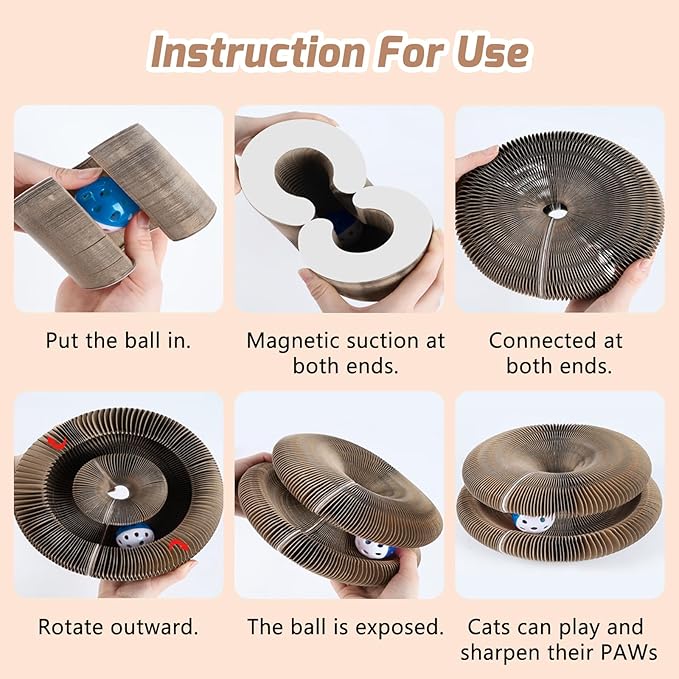 Instruction For Use

Put the ball in.

Magnetic suction at both ends.

Connected at both ends.

Rotate outward.

The ball is exposed.

Cats can play and sharpen their PAWs