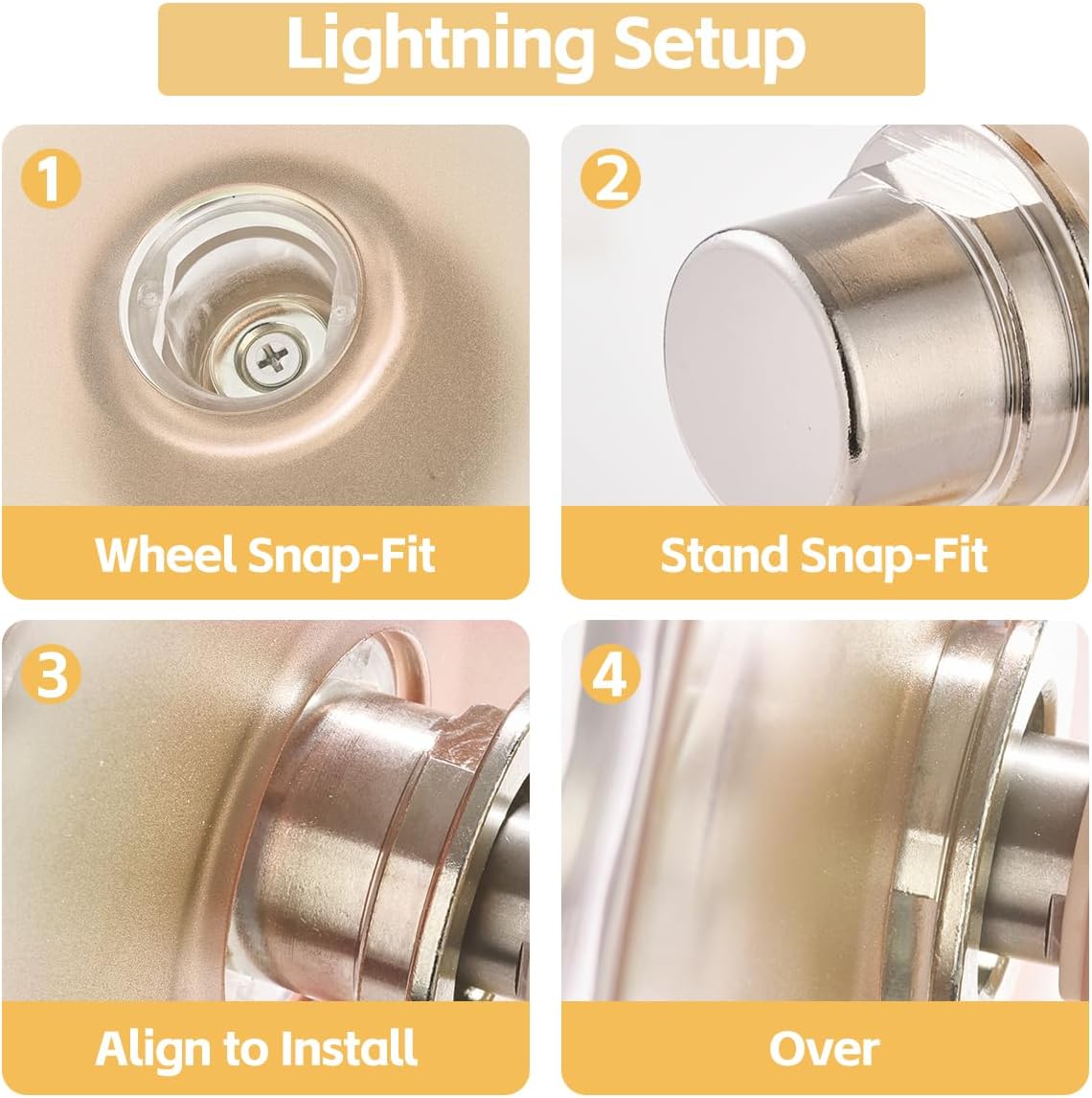 Lightning Setup

1

Wheel Snap-Fit

2

Stand Snap-Fit

3

Align to Install

4

Over