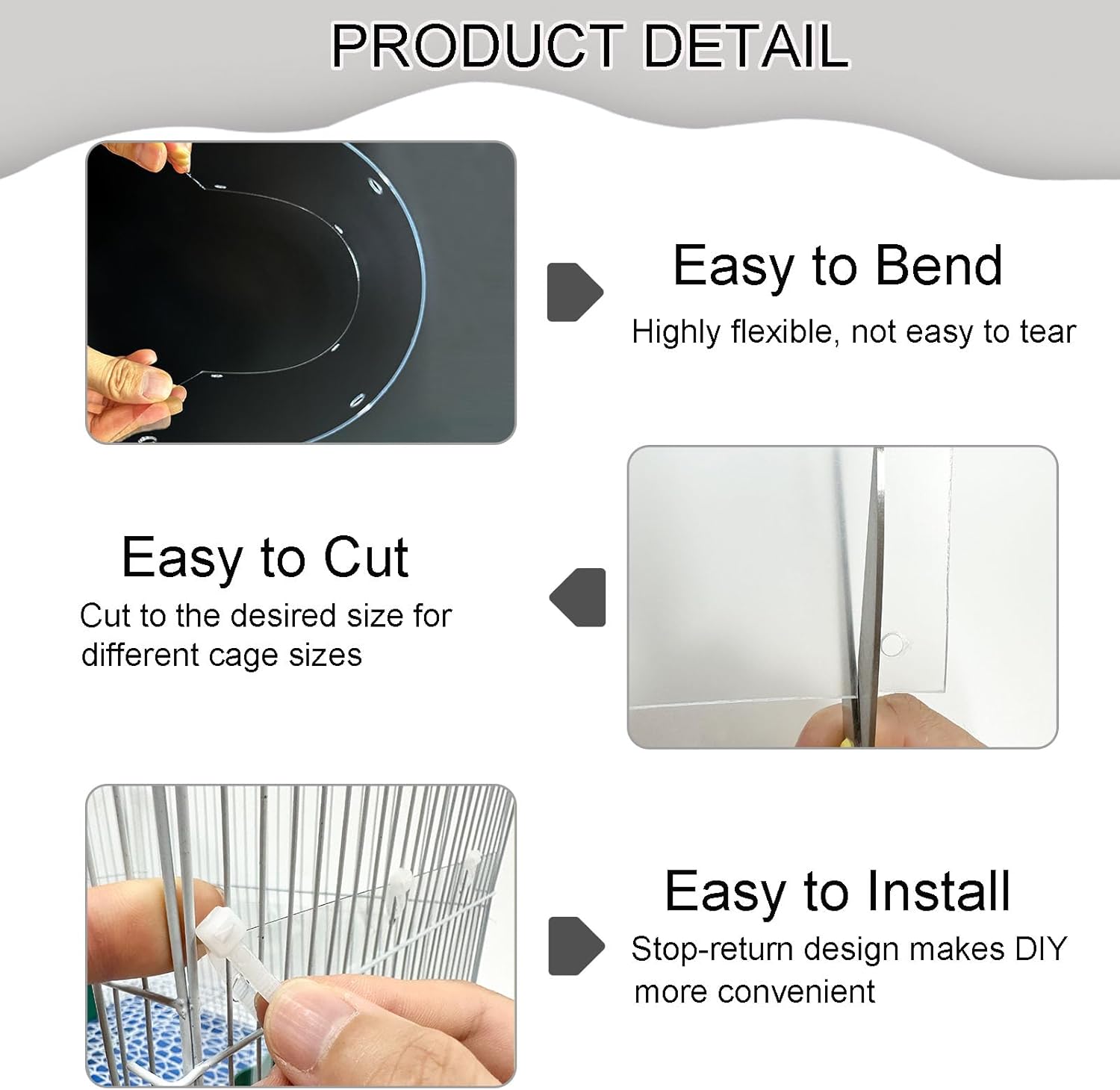 PRODUCT DETAIL

Easy to Bend
Highly flexible, not easy to tear

Easy to Cut
Cut to the desired size for different cage sizes

Easy to Install
Stop-return design makes DIY more convenient