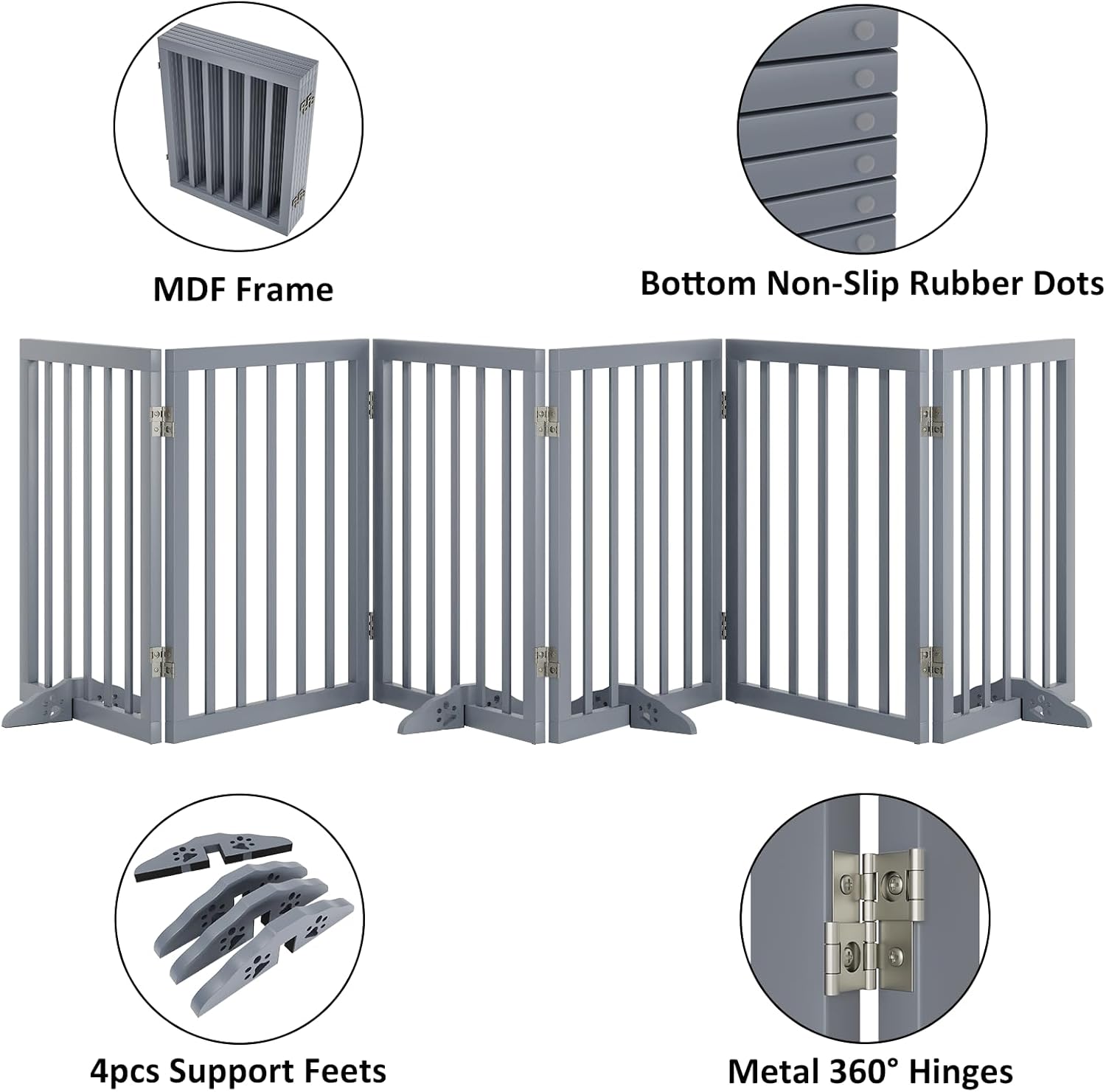 MDF Frame

Bottom Non-Slip Rubber Dots

4pcs Support Feets

Metal 360° Hinges