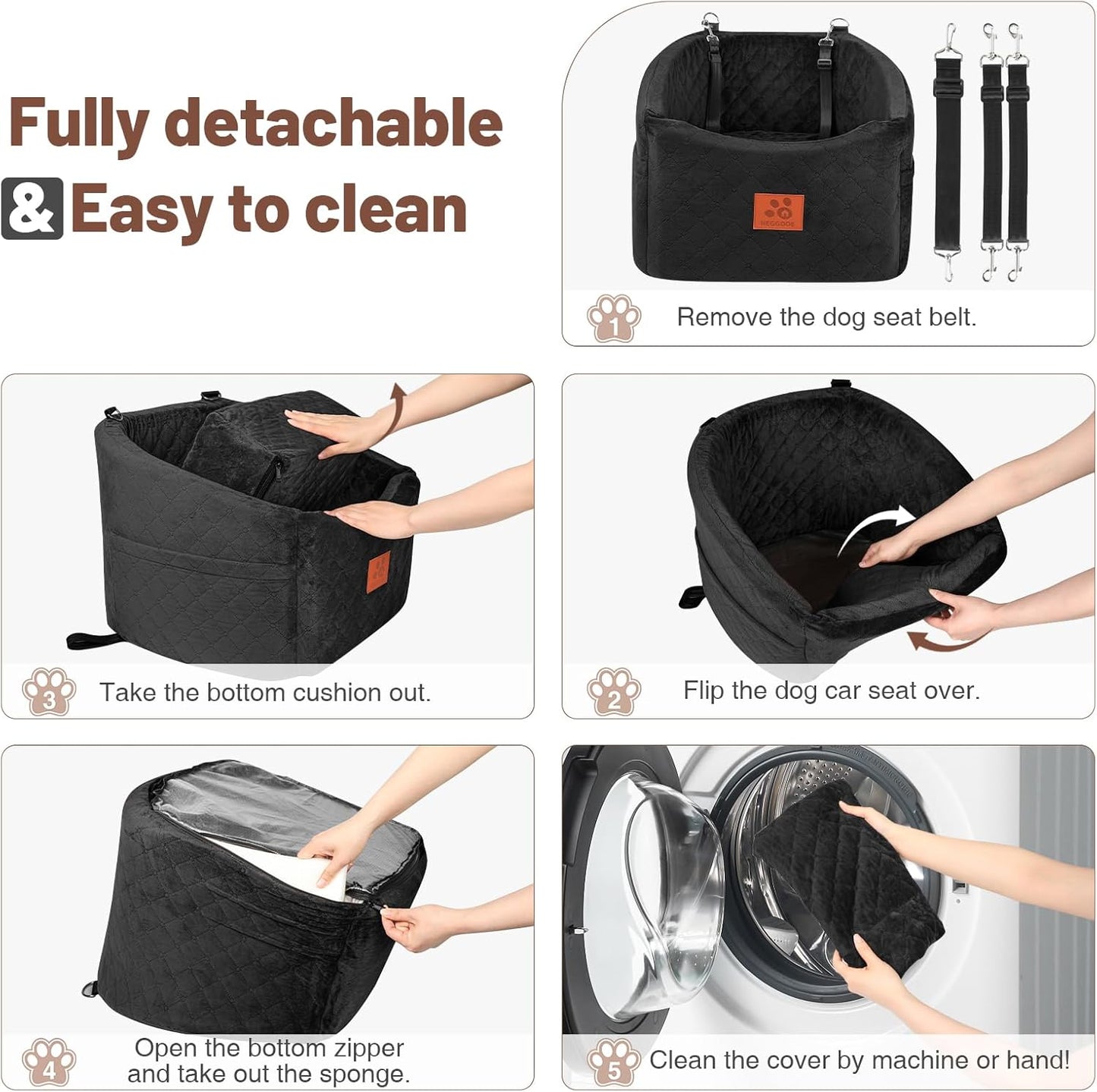 Fully detachable

& Easy to clean

HEGGOOE

1 Remove the dog seat belt.

3 Take the bottom cushion out.

2 Flip the dog car seat over.

4 Open the bottom zipper and take out the sponge.

5 Clean the cover by machine or hand!