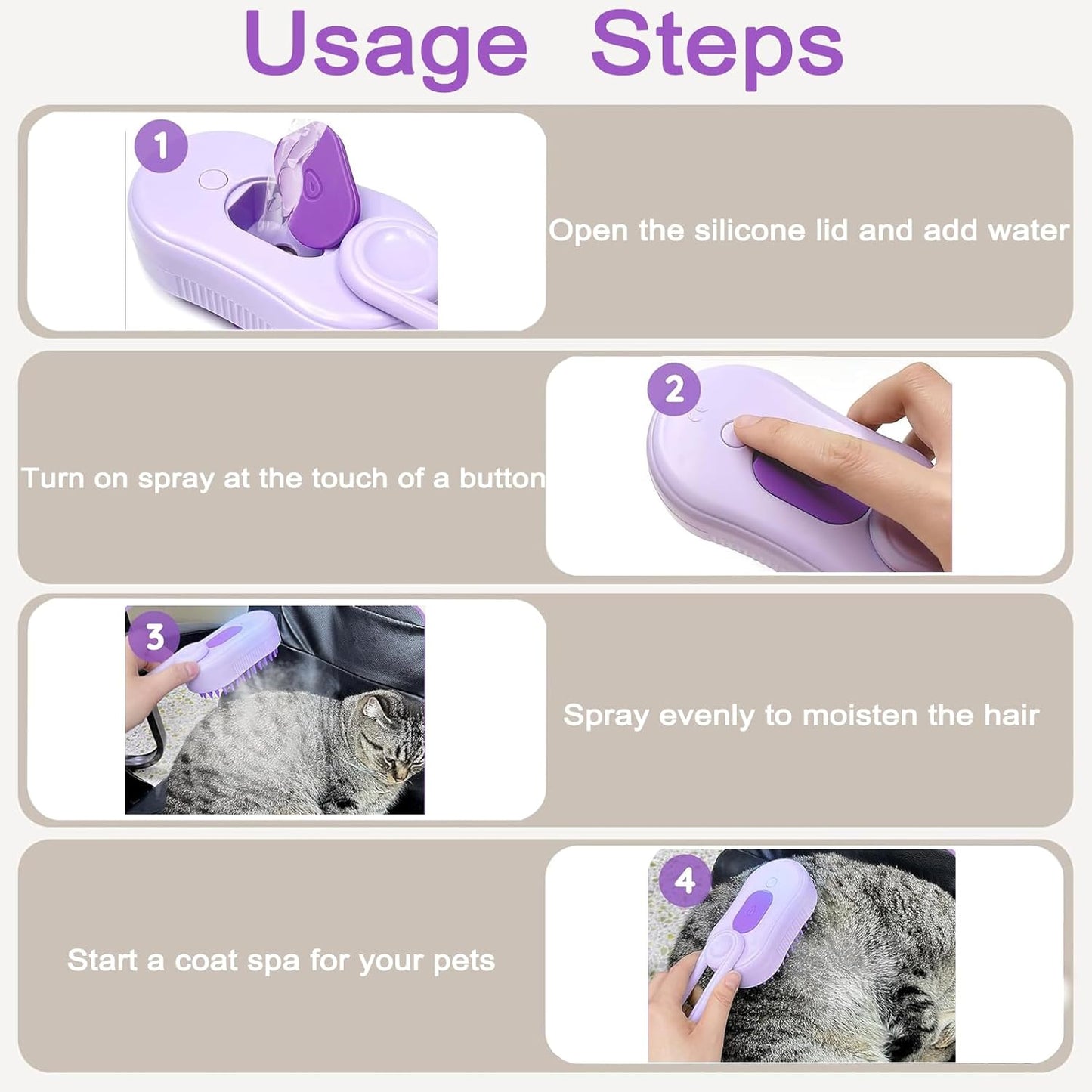 Usage Steps

1

Open the silicone lid and add water

Turn on spray at the touch of a button

2

3

Spray evenly to moisten the hair

Start a coat spa for your pets

4