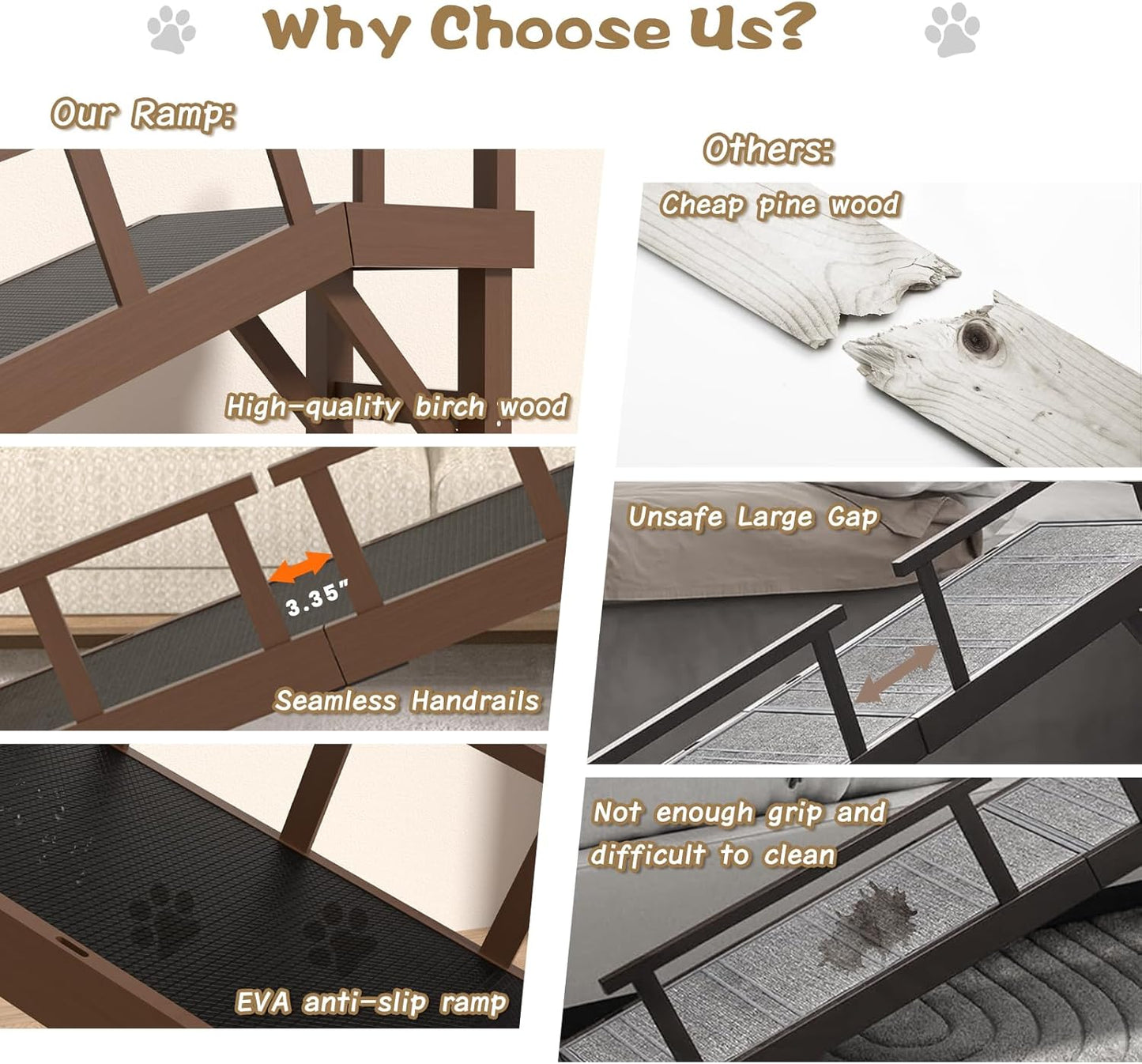 Why Choose Us?

Our Ramp:

High-quality birch wood

3.35"

Seamless Handrails

EVA anti-slip ramp

Others:

Cheap pine wood

Unsafe Large Gap

Not enough grip and difficult to clean