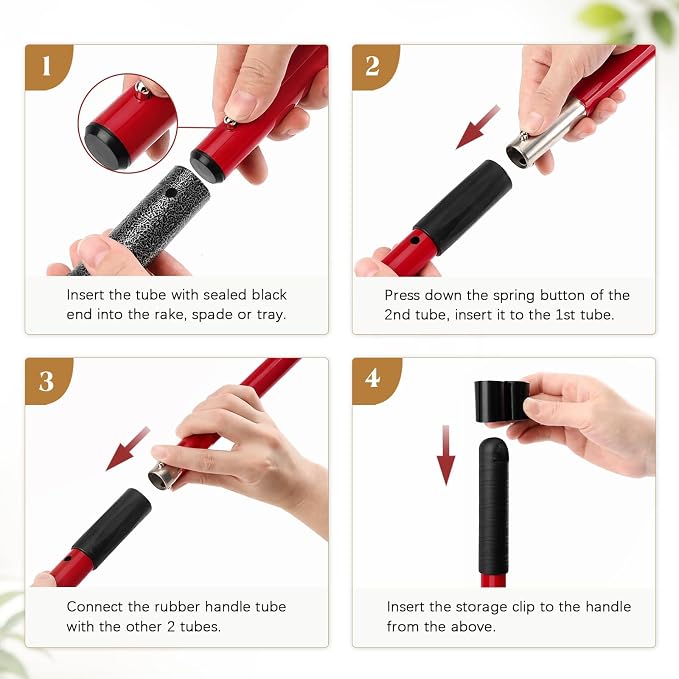 1

Insert the tube with sealed black end into the rake, spade or tray.

2

Press down the spring button of the 2nd tube, insert it to the 1st tube.

3

Connect the rubber handle tube with the other 2 tubes.

4

Insert the storage clip to the handle from the above.