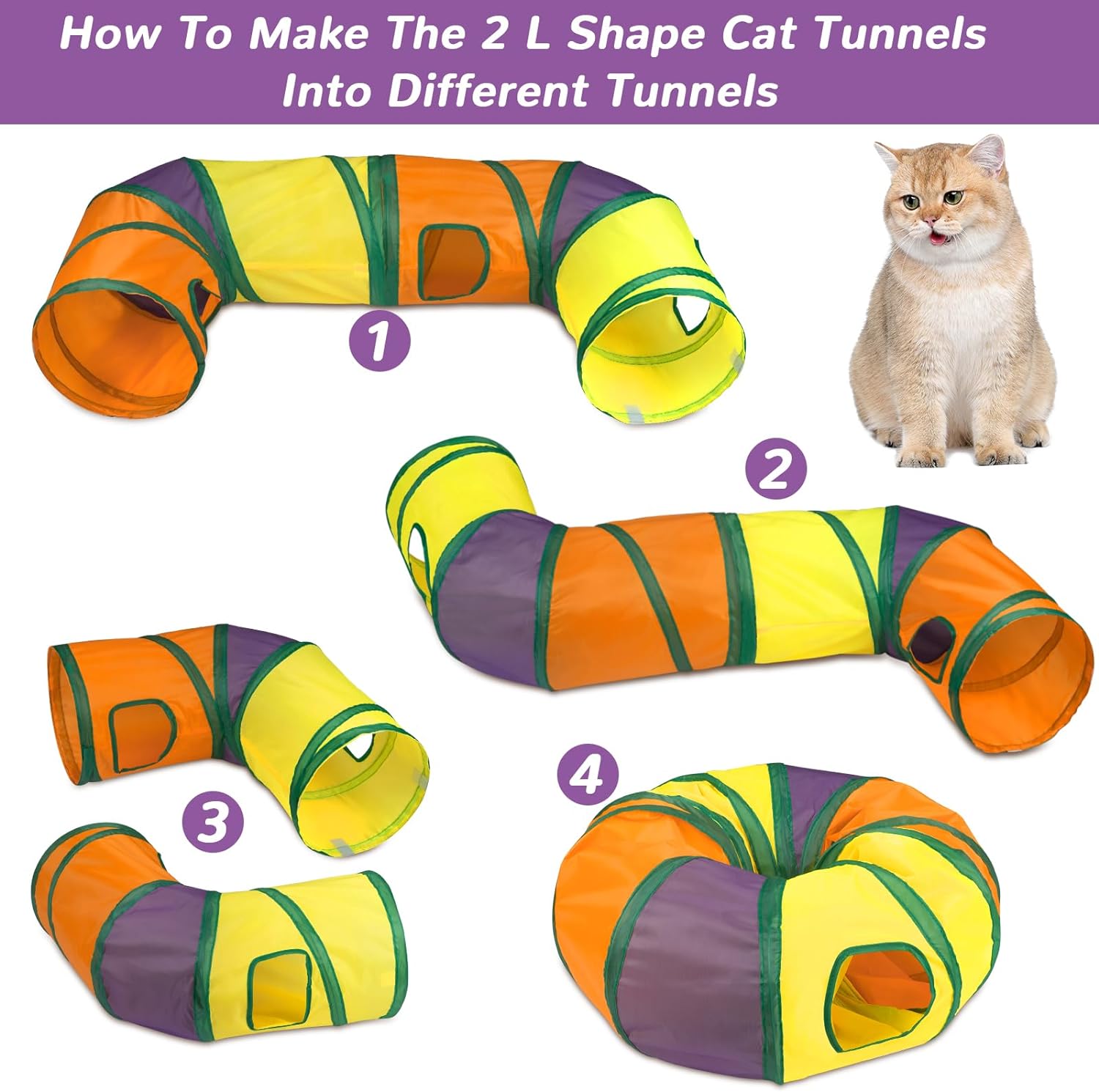 How To Make The 2 L Shape Cat Tunnels Into Different Tunnels

1

2

3

4