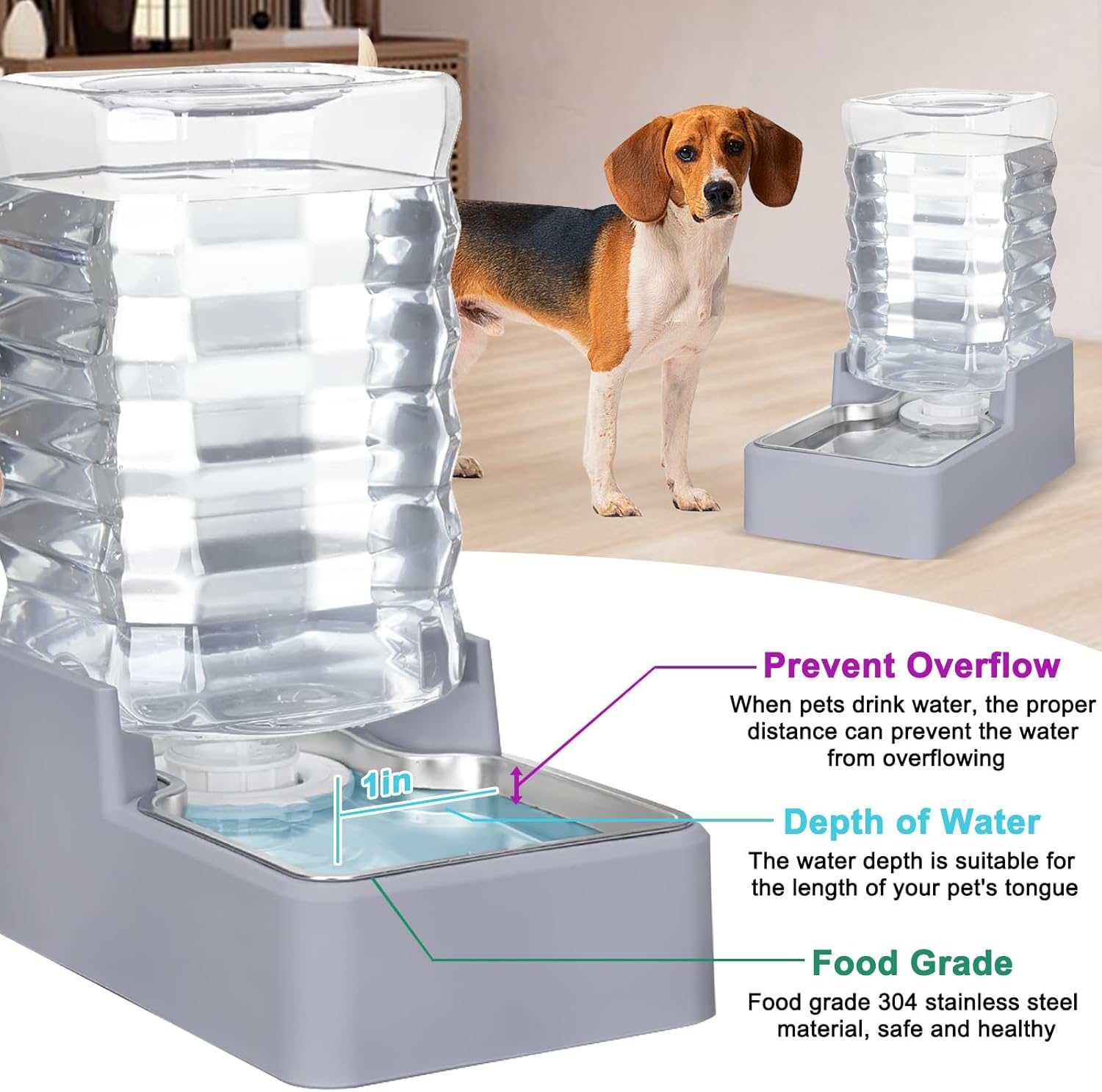 1in

Prevent Overflow

When pets drink water, the proper distance can prevent the water from overflowing

Depth of Water

The water depth is suitable for the length of your pet's tongue

Food Grade

Food grade 304 stainless steel material, safe and healthy