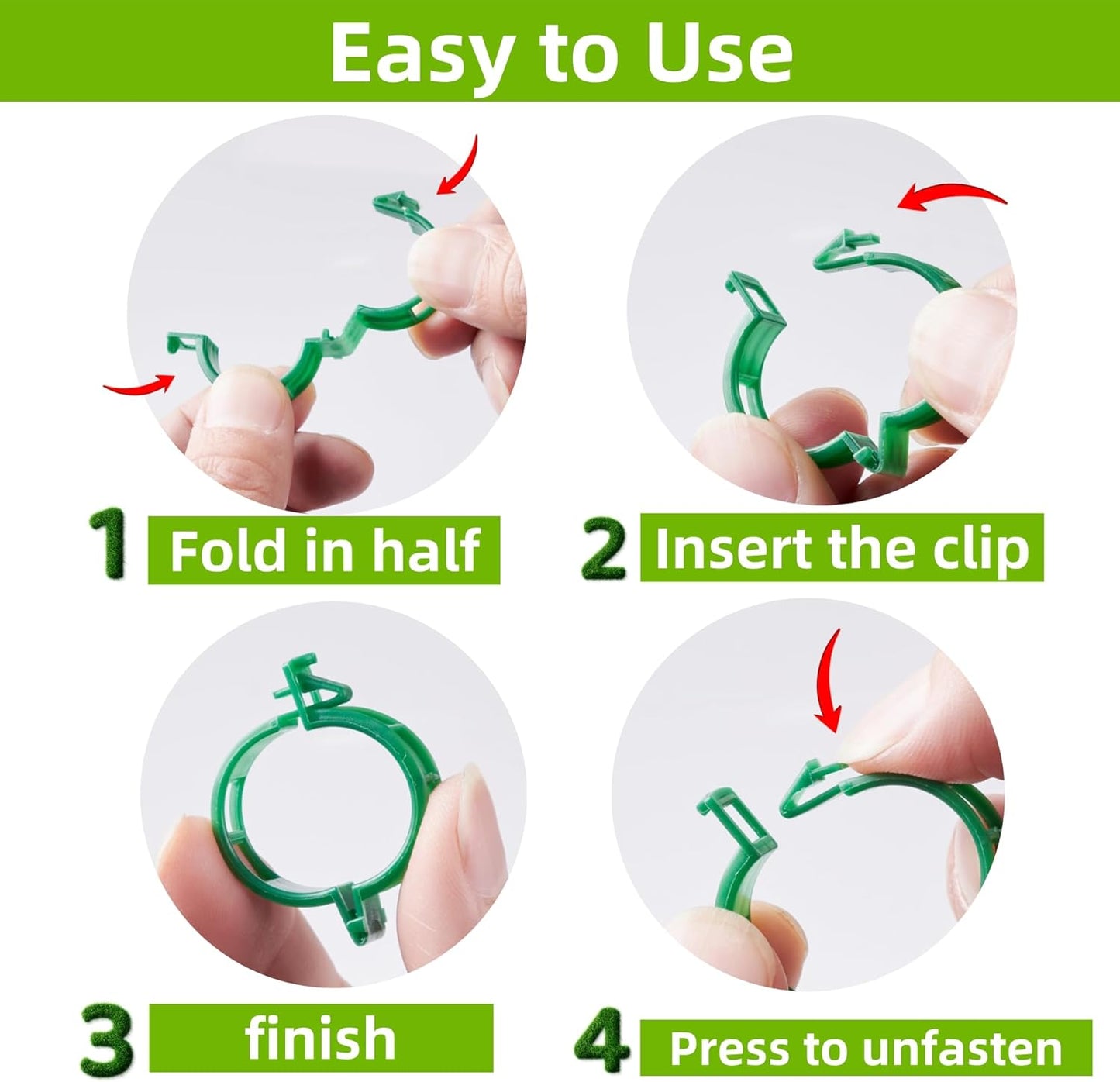 Easy to Use

1 Fold in half

2 Insert the clip

3 finish

4 Press to unfasten