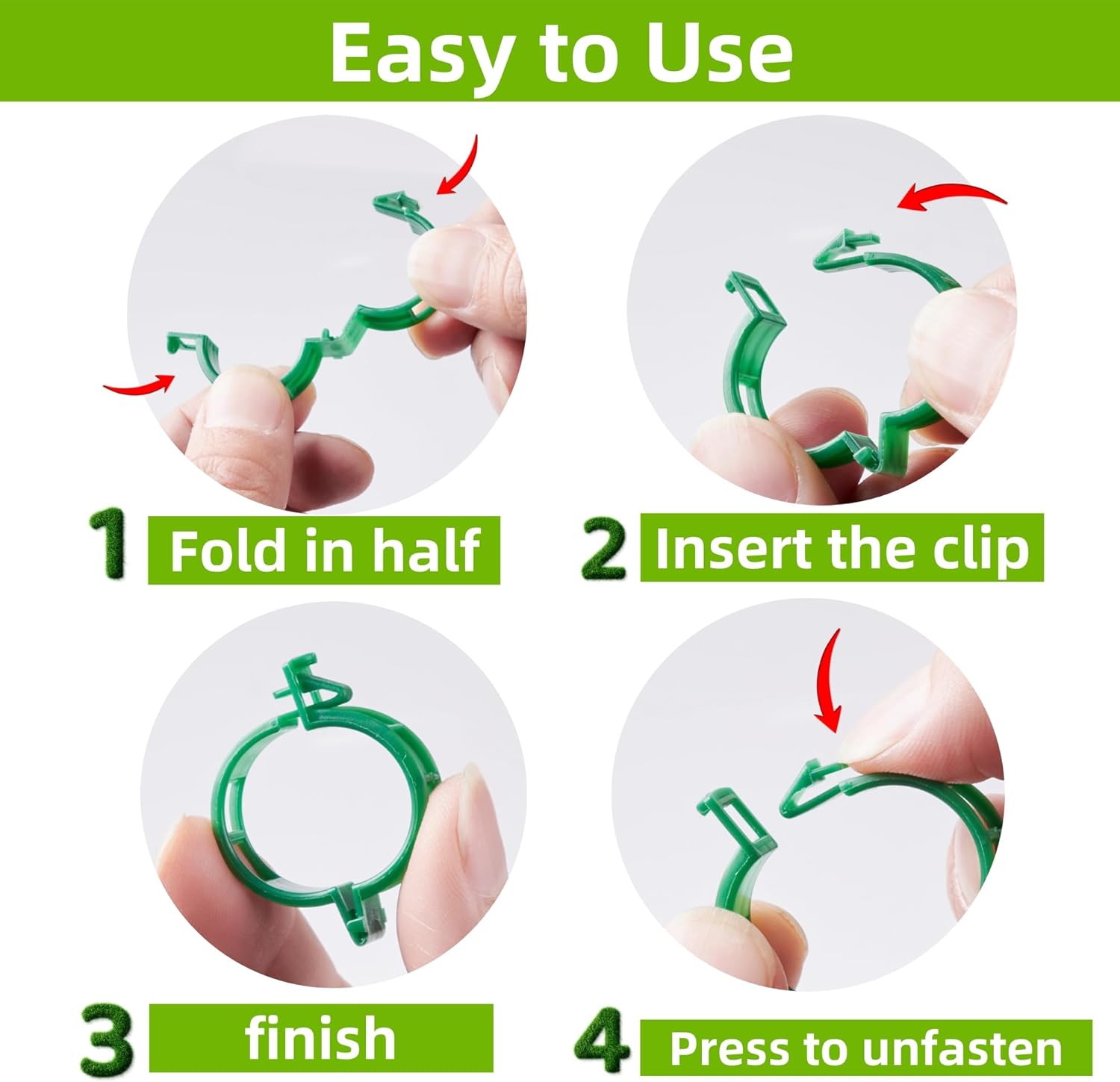 Easy to Use

1 Fold in half

2 Insert the clip

3 finish

4 Press to unfasten