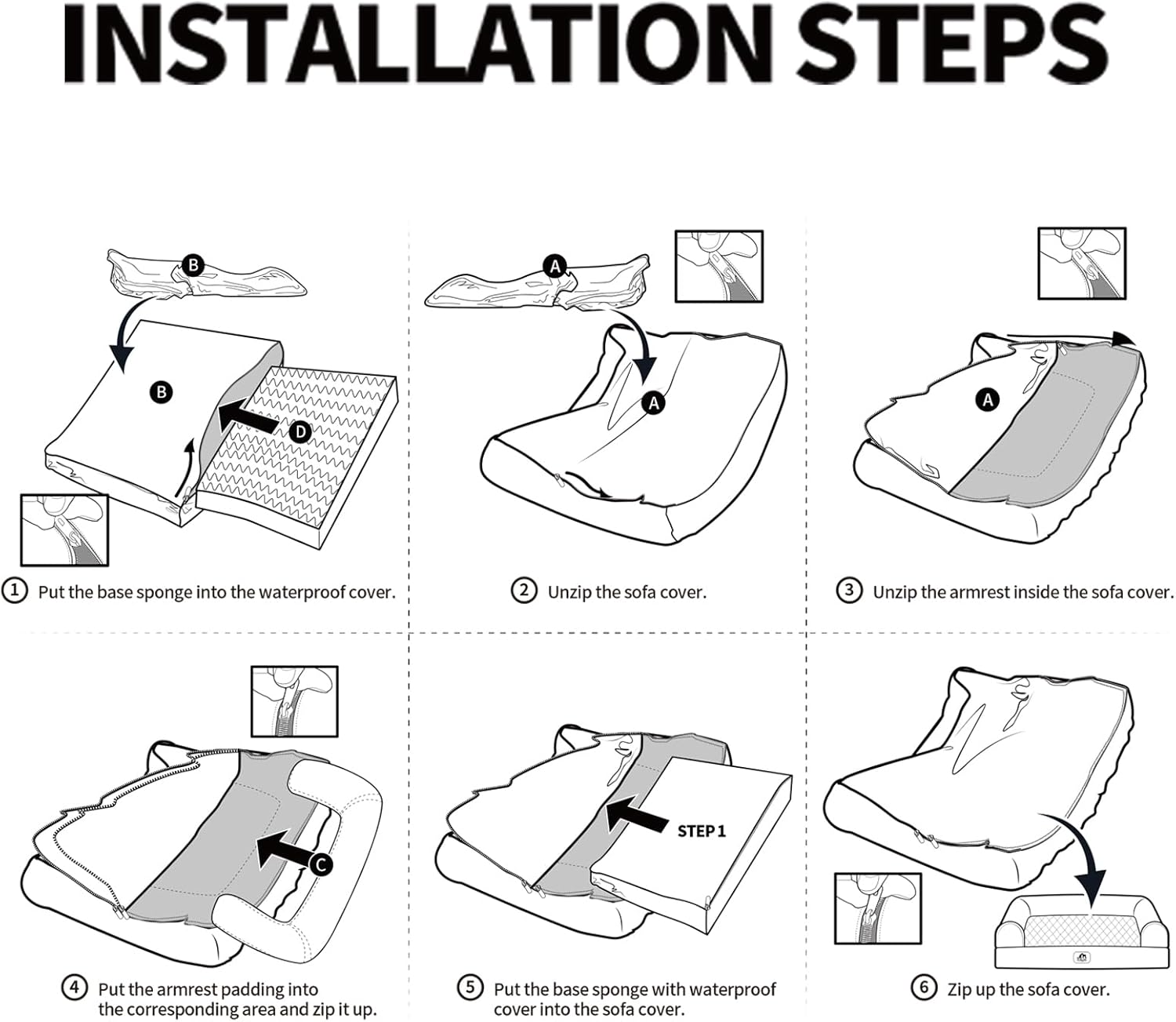 INSTALLATION STEPS

B

B

D

① Put the base sponge into the waterproof cover.

A

A

② Unzip the sofa cover.

A

③ Unzip the armrest inside the sofa cover.

C

④ Put the armrest padding into the corresponding area and zip it up.

STEP 1

⑤ Put the base sponge with waterproof cover into the sofa cover.

⑥ Zip up the sofa cover.