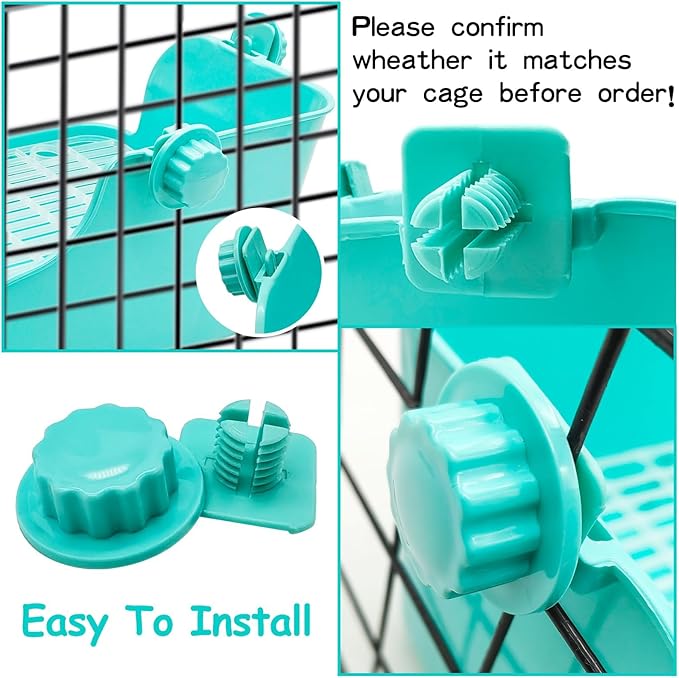 Please confirm wheather it matches your cage before order!

Easy To Install