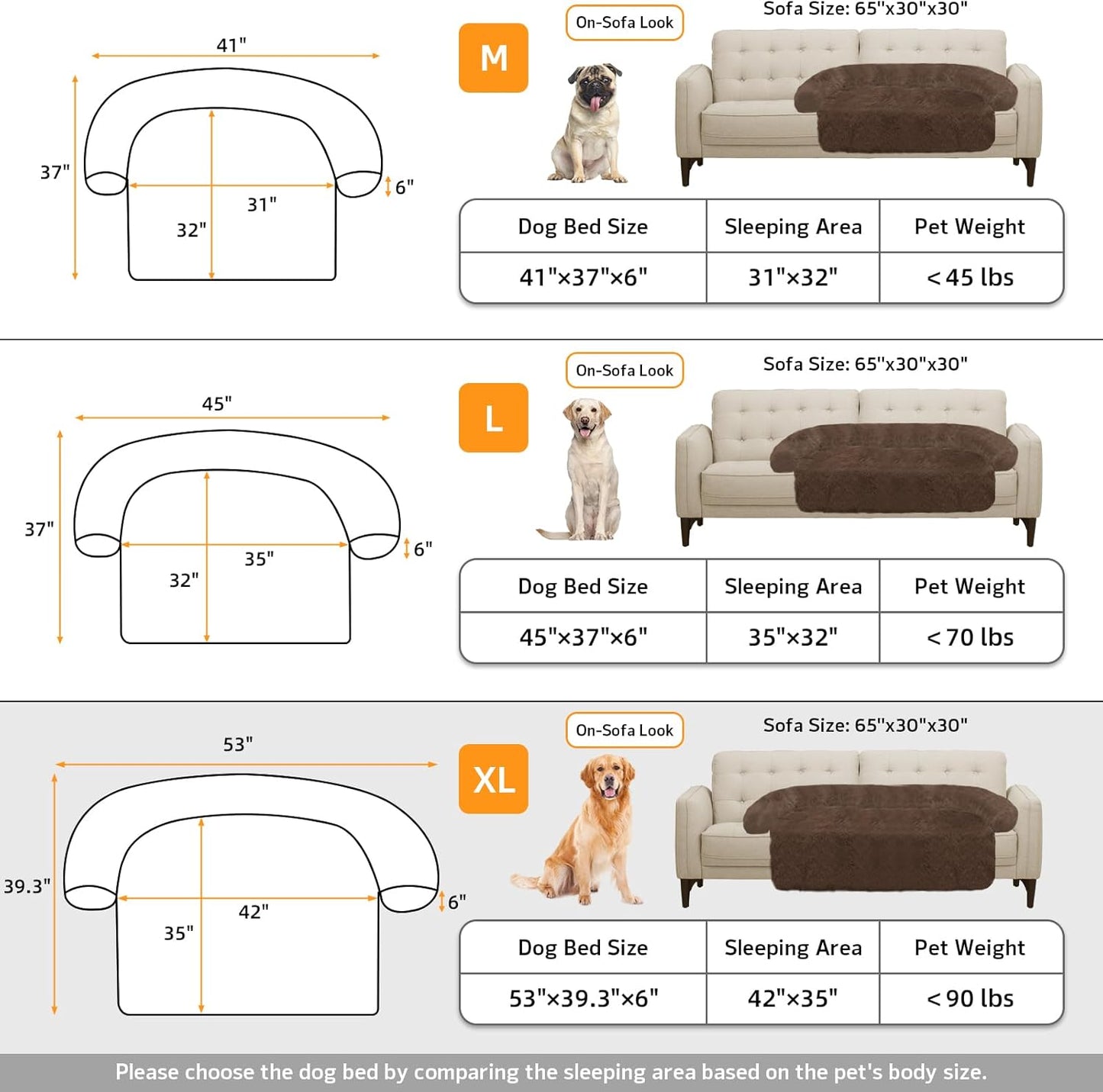 41"

37"

6"

31"

32"

M

On-Sofa Look

Sofa Size: 65"x30"x30"

| Dog Bed Size | Sleeping Area | Pet Weight |
|---|---|---|
| 41"×37"×6" | 31"×32" | < 45 lbs |

45"

37"

6"

35"

32"

L

On-Sofa Look

Sofa Size: 65"x30"x30"

| Dog Bed Size | Sleeping Area | Pet Weight |
|---|---|---|
| 45"×37"×6" | 35"×32" | < 70 lbs |

53"

39.3"

6"

42"

35"

XL

On-Sofa Look

Sofa Size: 65"x30"x30"

| Dog Bed Size | Sleeping Area | Pet Weight |
|---|---|---|
| 53"×39.3"×6" | 42"×35" | < 90 lbs |

Please choose the dog bed by comparing the sleeping area based on the pet's body size.