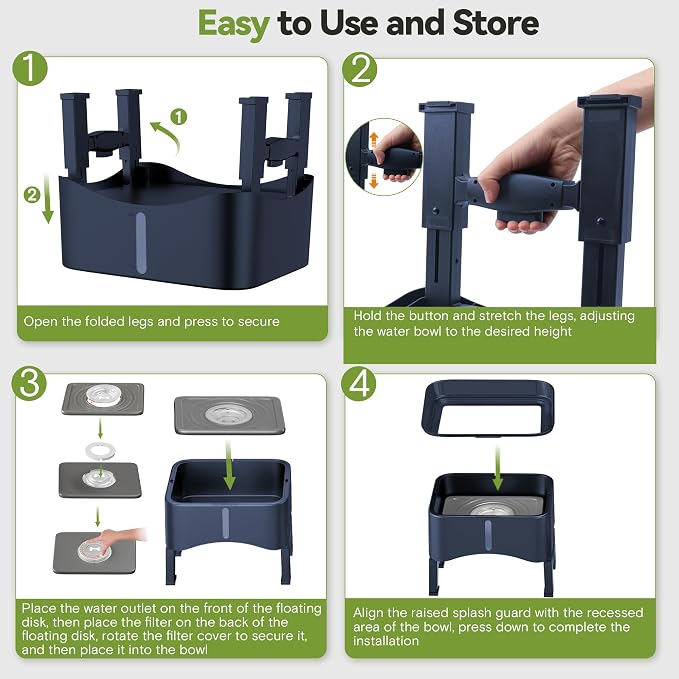 Easy to Use and Store

1

1

2

Open the folded legs and press to secure

2

Hold the button and stretch the legs, adjusting the water bowl to the desired height

3

Place the water outlet on the front of the floating disk, then place the filter on the back of the floating disk, rotate the filter cover to secure it, and then place it into the bowl

4

Align the raised splash guard with the recessed area of the bowl, press down to complete the installation