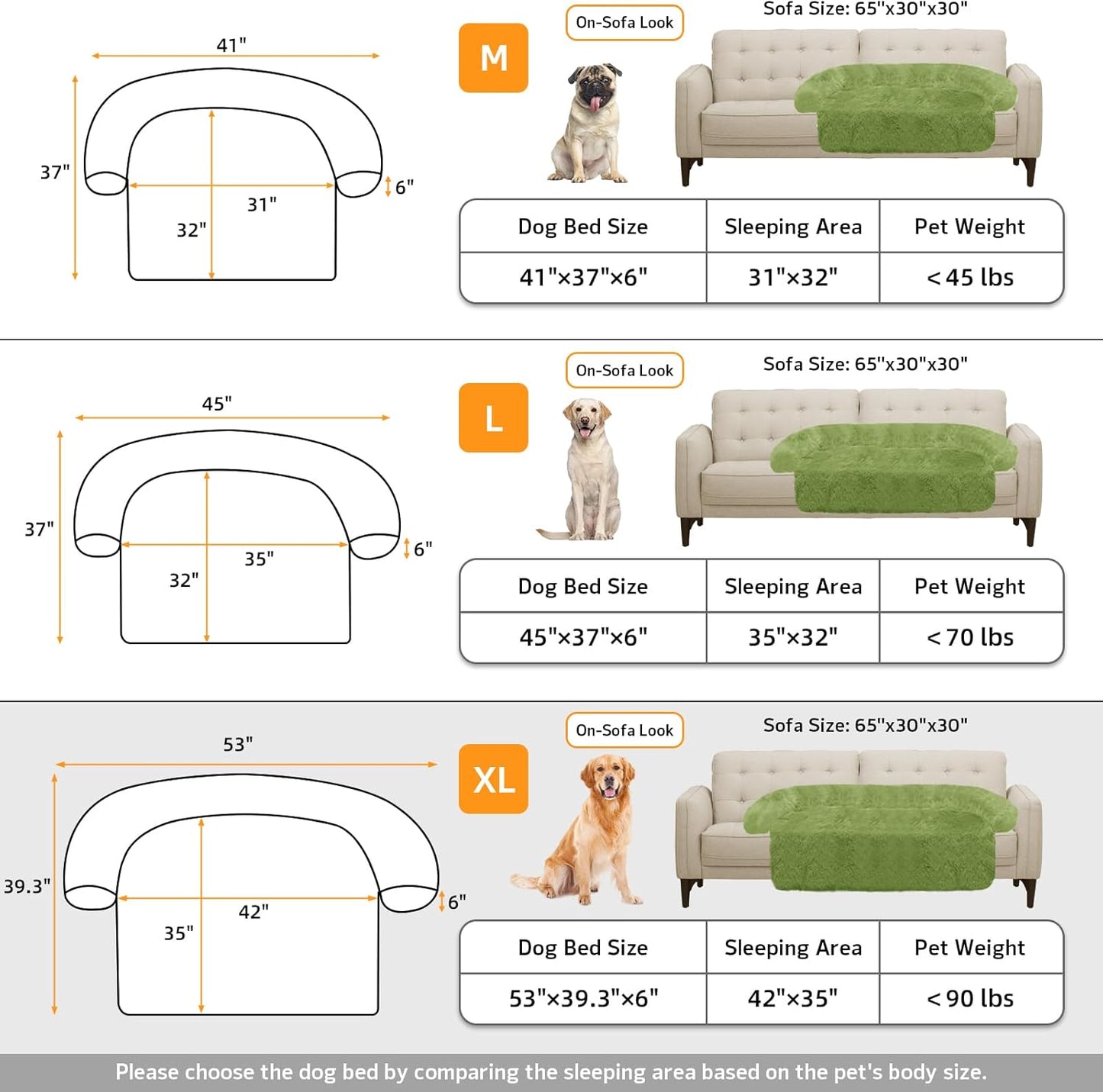 41"

37"

31"

32"

6"

M

On-Sofa Look

Sofa Size: 65"x30"x30"

| Dog Bed Size | Sleeping Area | Pet Weight |
|---|---|---|
| 41"×37"×6" | 31"×32" | < 45 lbs |

45"

37"

35"

32"

6"

L

On-Sofa Look

Sofa Size: 65"x30"x30"

| Dog Bed Size | Sleeping Area | Pet Weight |
|---|---|---|
| 45"×37"×6" | 35"×32" | < 70 lbs |

53"

39.3"

42"

35"

6"

XL

On-Sofa Look

Sofa Size: 65"x30"x30"

| Dog Bed Size | Sleeping Area | Pet Weight |
|---|---|---|
| 53"×39.3"×6" | 42"×35" | < 90 lbs |

Please choose the dog bed by comparing the sleeping area based on the pet's body size.