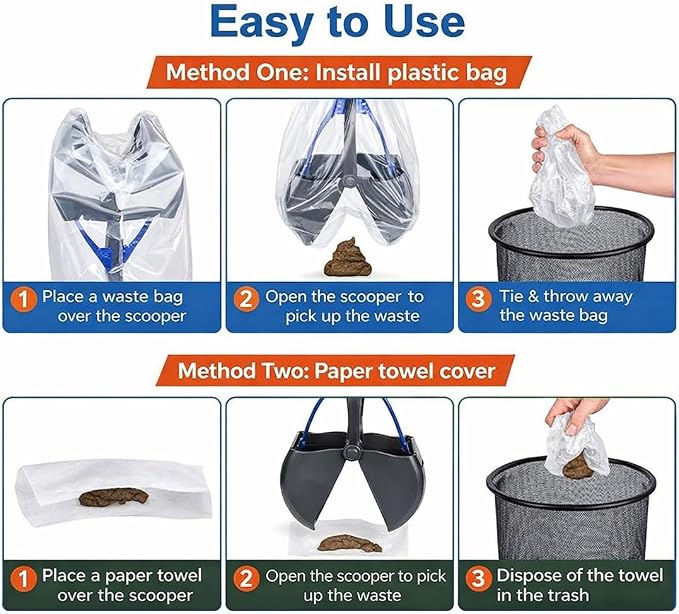 Easy to Use

Method One: Install plastic bag

1 Place a waste bag over the scooper

2 Open the scooper to pick up the waste

3 Tie & throw away the waste bag

Method Two: Paper towel cover

1 Place a paper towel over the scooper

2 Open the scooper to pick up the waste

3 Dispose of the towel in the trash