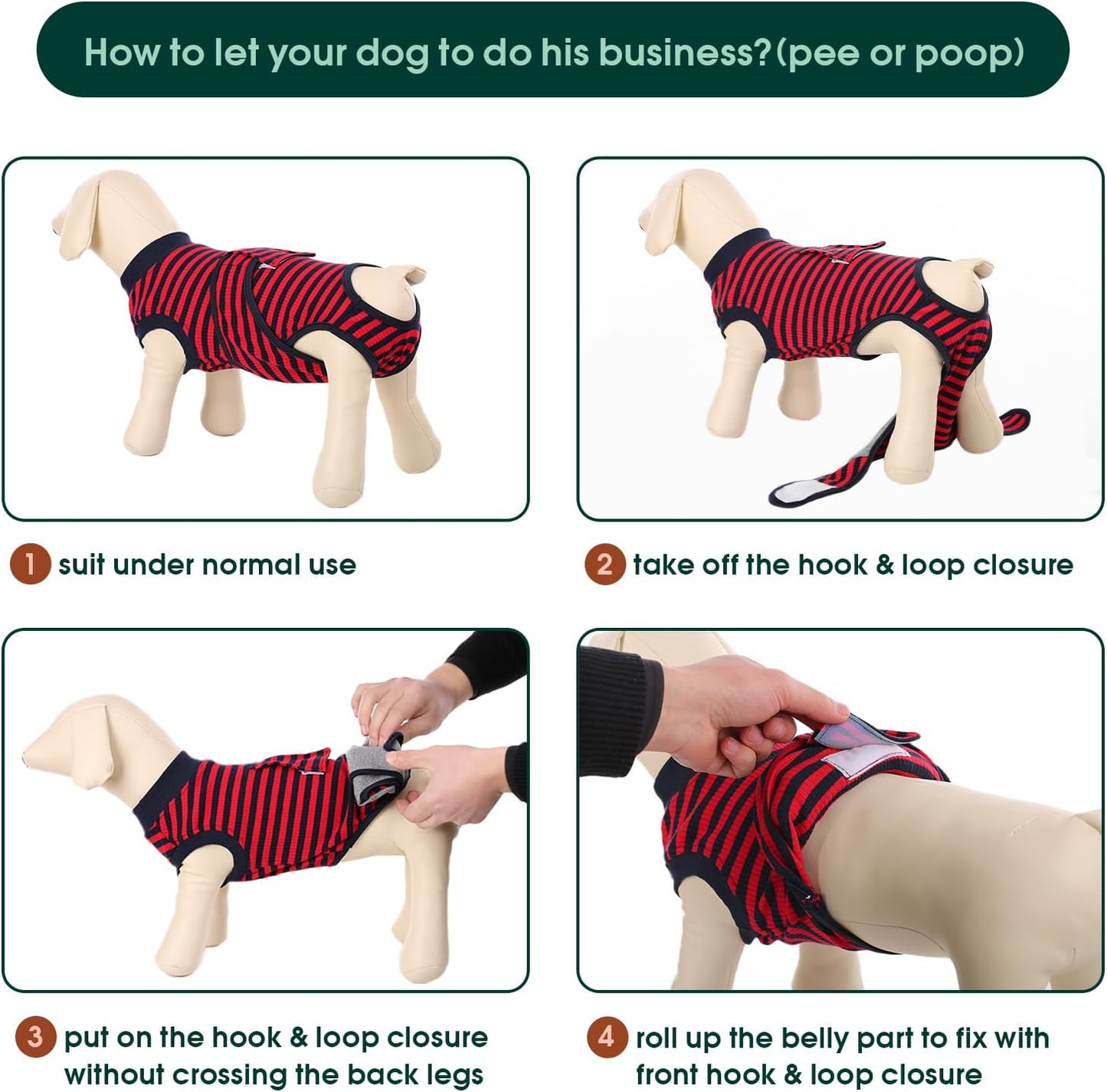 How to let your dog to do his business?(pee or poop)

1 suit under normal use

2 take off the hook & loop closure

3 put on the hook & loop closure without crossing the back legs

4 roll up the belly part to fix with front hook & loop closure