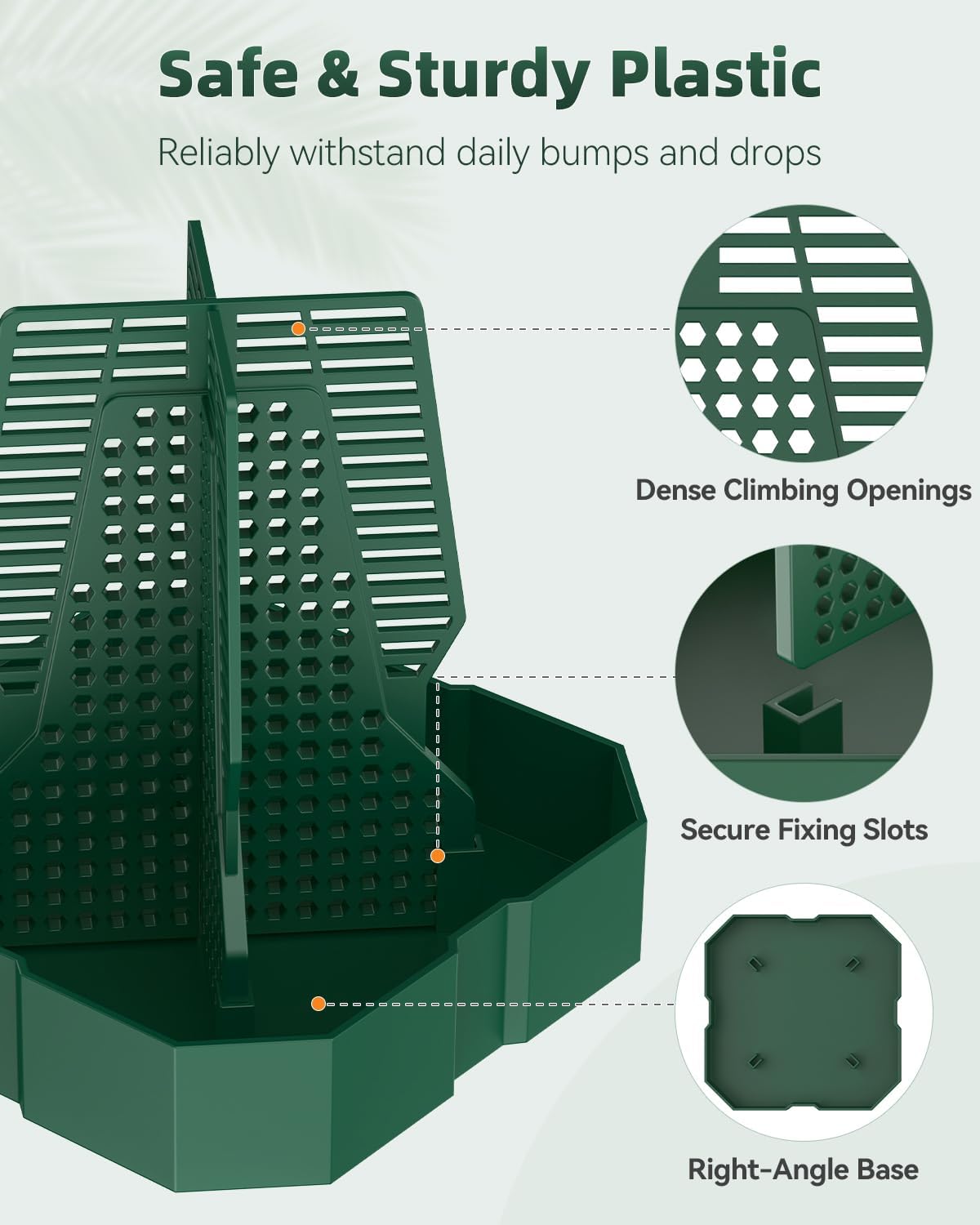 Safe & Sturdy Plastic

Reliably withstand daily bumps and drops

Dense Climbing Openings

Secure Fixing Slots

Right-Angle Base