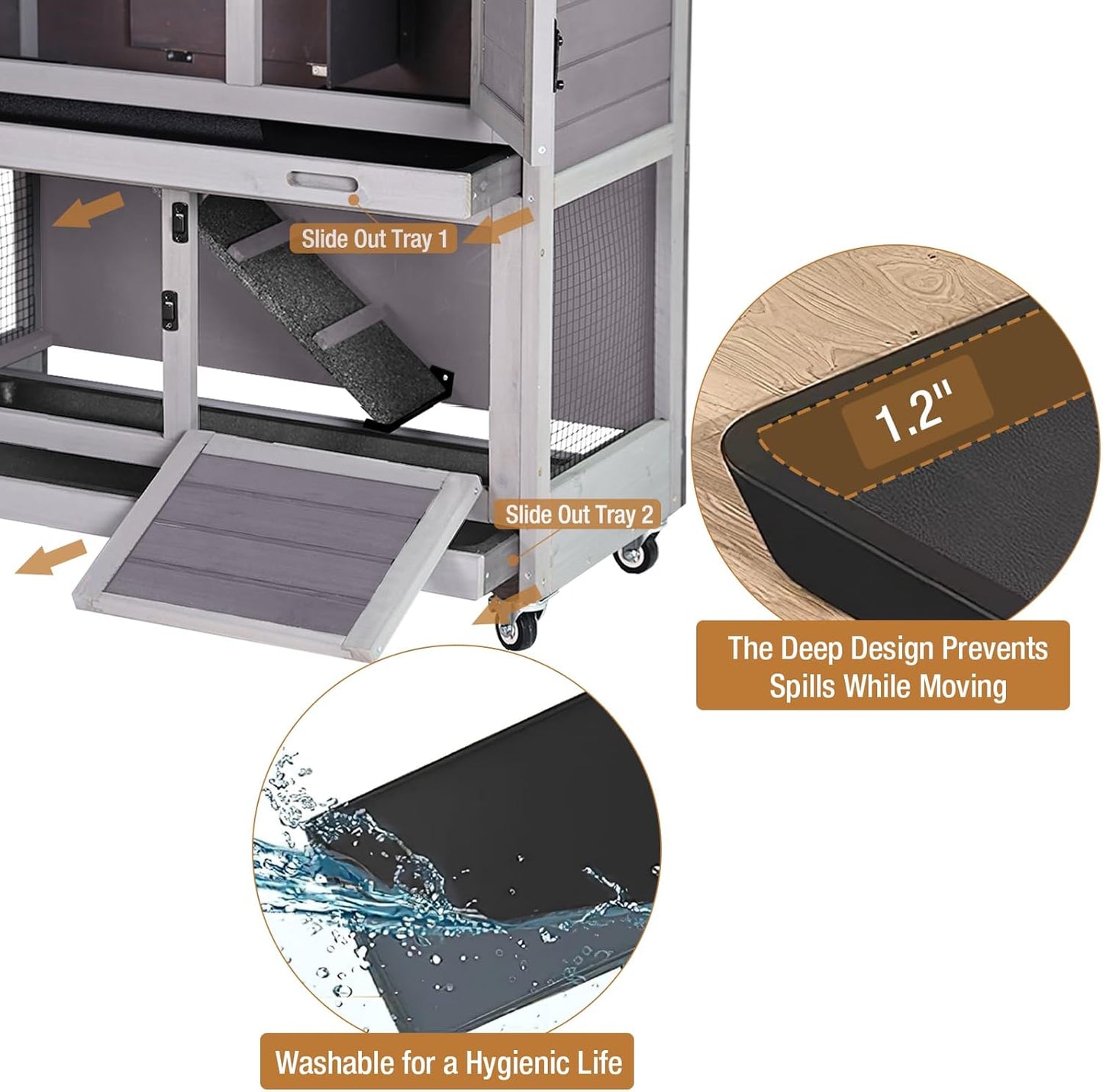 Slide Out Tray 1

Slide Out Tray 2

1.2"

The Deep Design Prevents Spills While Moving

Washable for a Hygienic Life