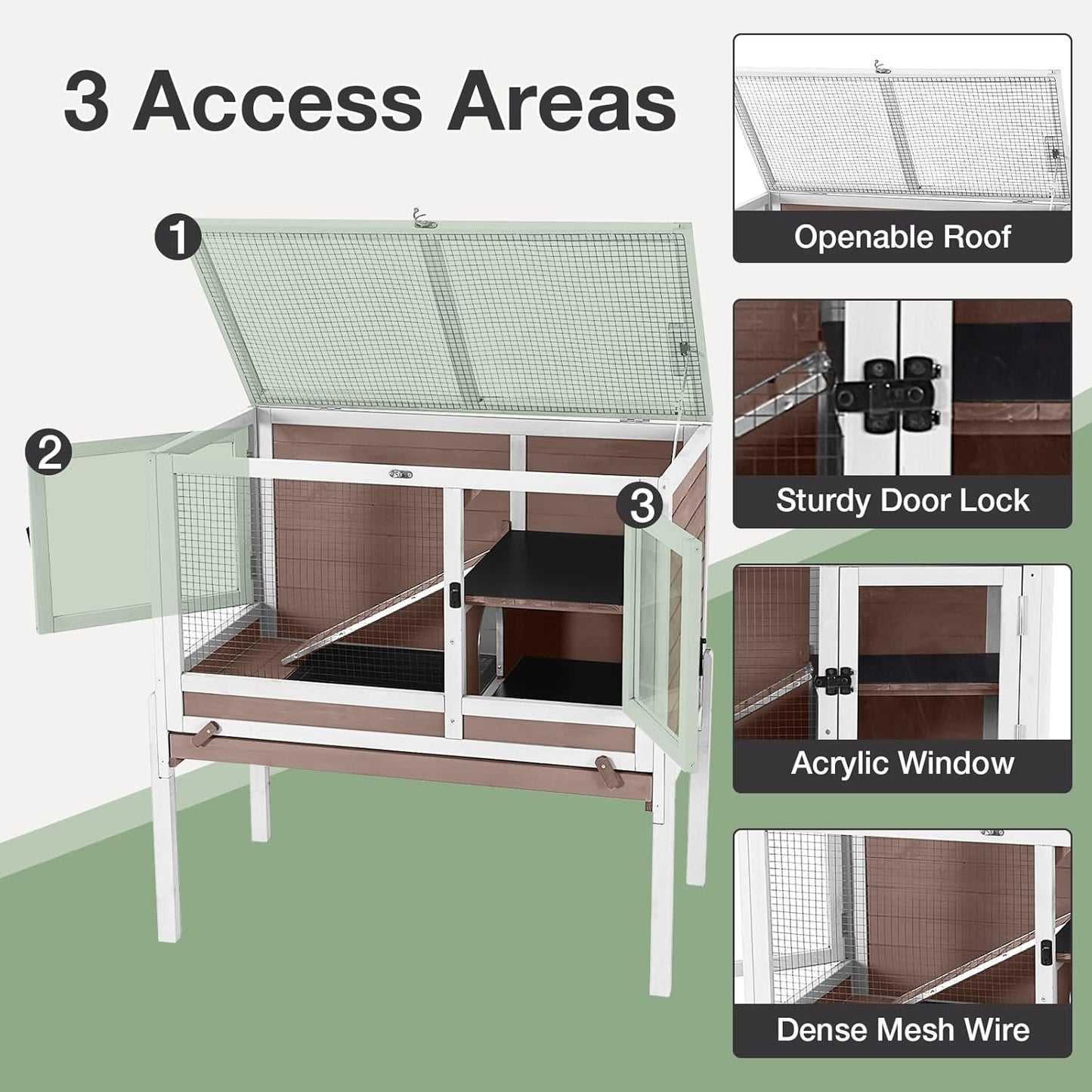 3 Access Areas

1

2

3

Openable Roof

Sturdy Door Lock

Acrylic Window

Dense Mesh Wire