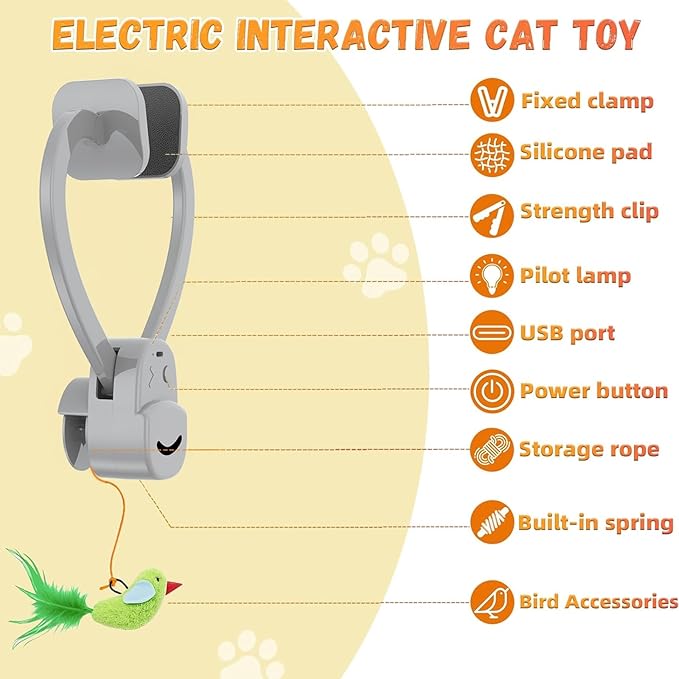 ELECTRIC INTERACTIVE CAT TOY

Fixed clamp

Silicone pad

Strength clip

Pilot lamp

USB port

Power button

Storage rope

Built-in spring

Bird Accessories