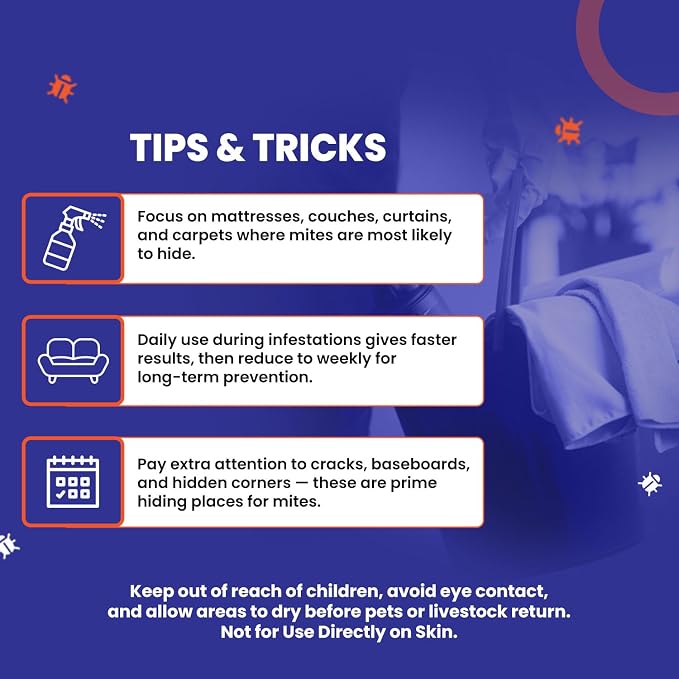 TIPS & TRICKS

Focus on mattresses, couches, curtains, and carpets where mites are most likely to hide.

Daily use during infestations gives faster results, then reduce to weekly for long-term prevention.

Pay extra attention to cracks, baseboards, and hidden corners — these are prime hiding places for mites.

Keep out of reach of children, avoid eye contact, and allow areas to dry before pets or livestock return. Not for Use Directly on Skin.