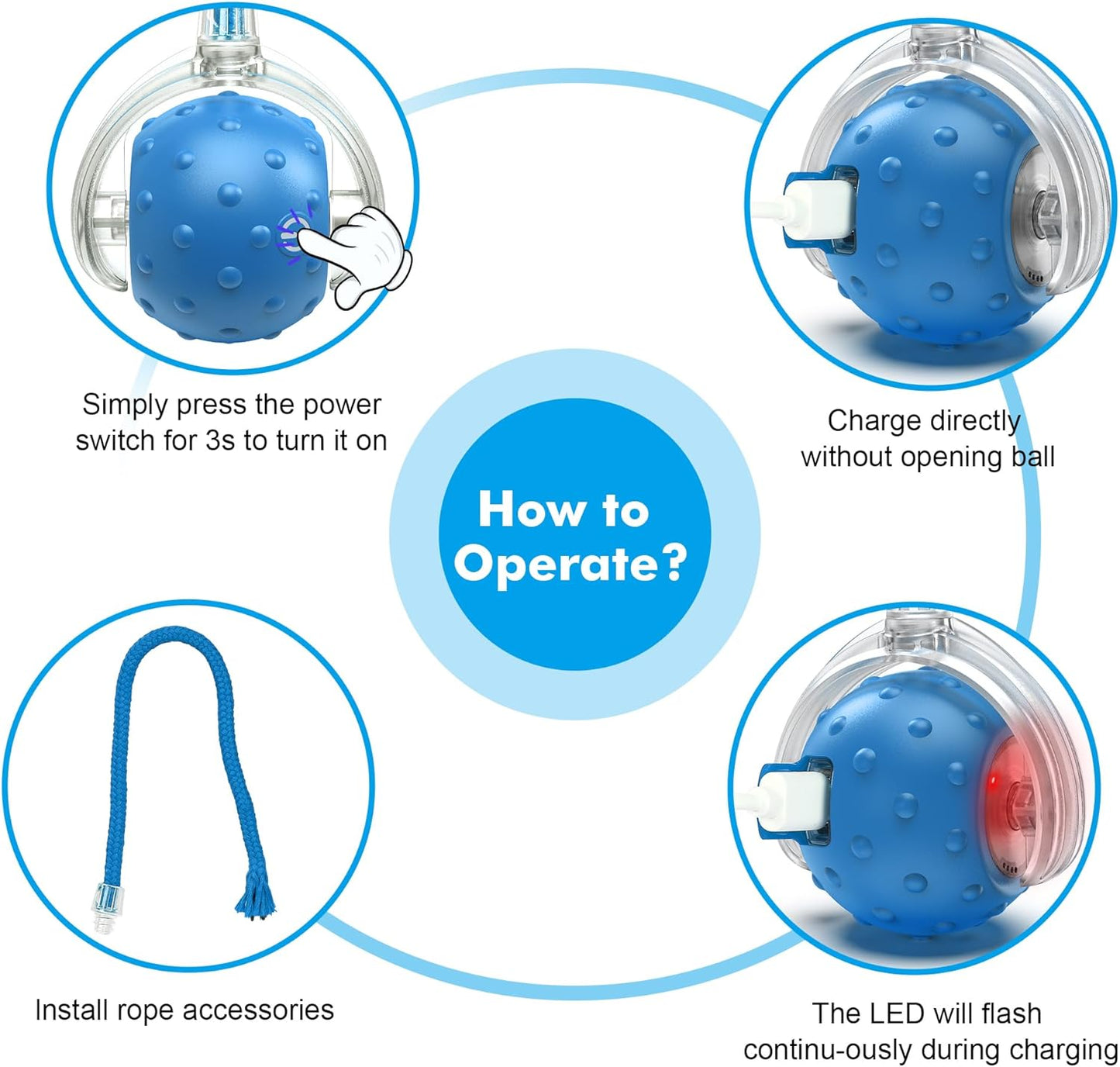 Simply press the power switch for 3s to turn it on

Charge directly without opening ball

How to Operate?

Install rope accessories

The LED will flash continu-ously during charging