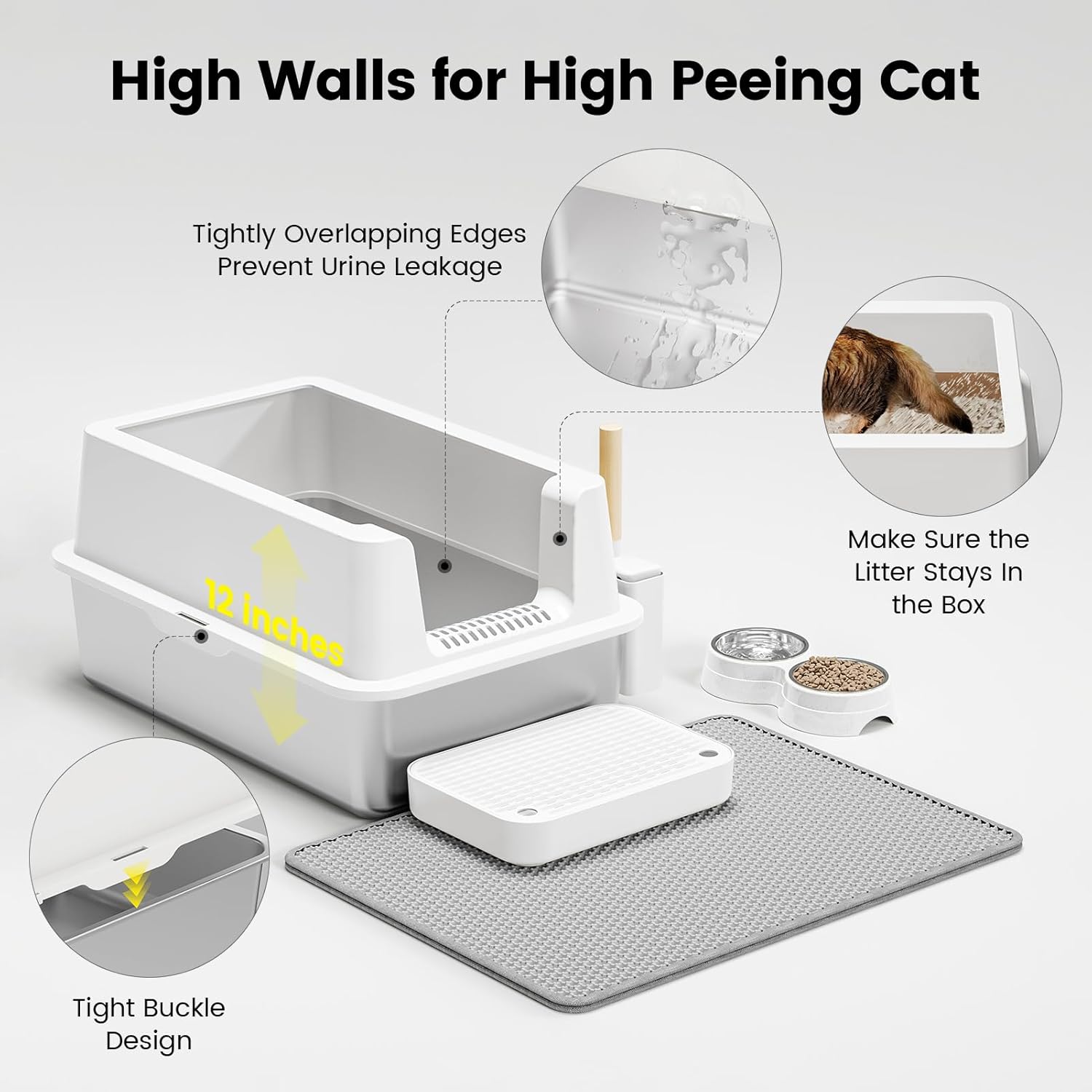 High Walls for High Peeing Cat

Tightly Overlapping Edges Prevent Urine Leakage

Make Sure the Litter Stays In the Box

12 Inches

Tight Buckle Design