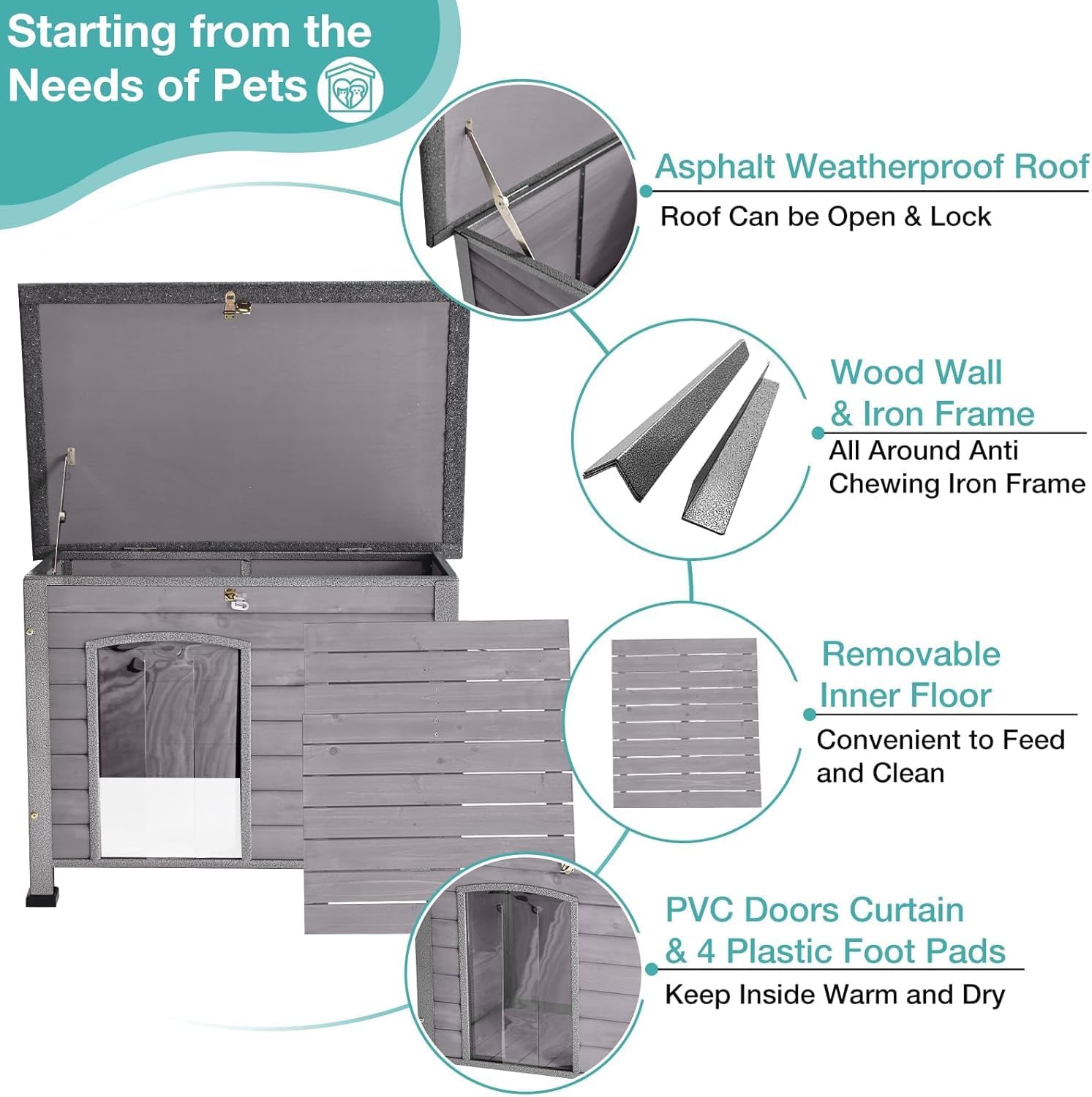 Starting from the Needs of Pets

Asphalt Weatherproof Roof
Roof Can be Open & Lock

Wood Wall & Iron Frame
All Around Anti Chewing Iron Frame

Removable Inner Floor
Convenient to Feed and Clean

PVC Doors Curtain & 4 Plastic Foot Pads
Keep Inside Warm and Dry