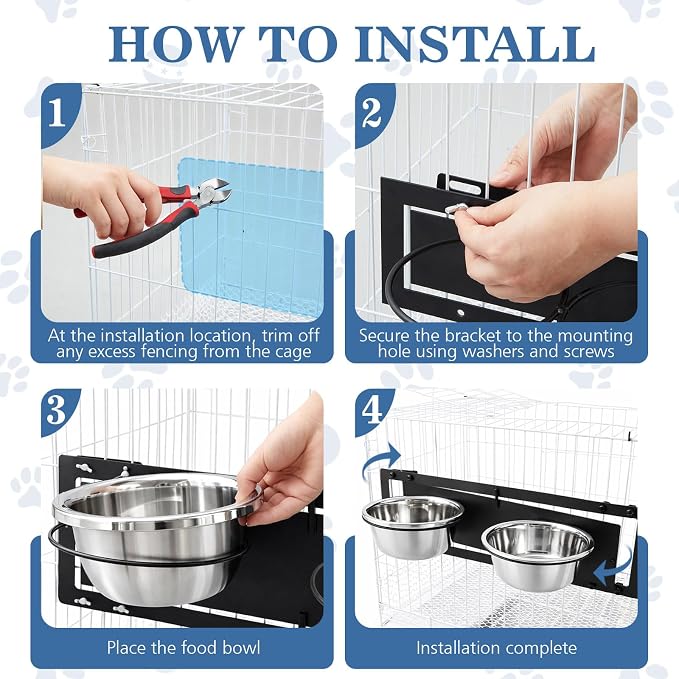 HOW TO INSTALL

1

At the installation location, trim off any excess fencing from the cage

2

Secure the bracket to the mounting hole using washers and screws

3

Place the food bowl

4

Installation complete