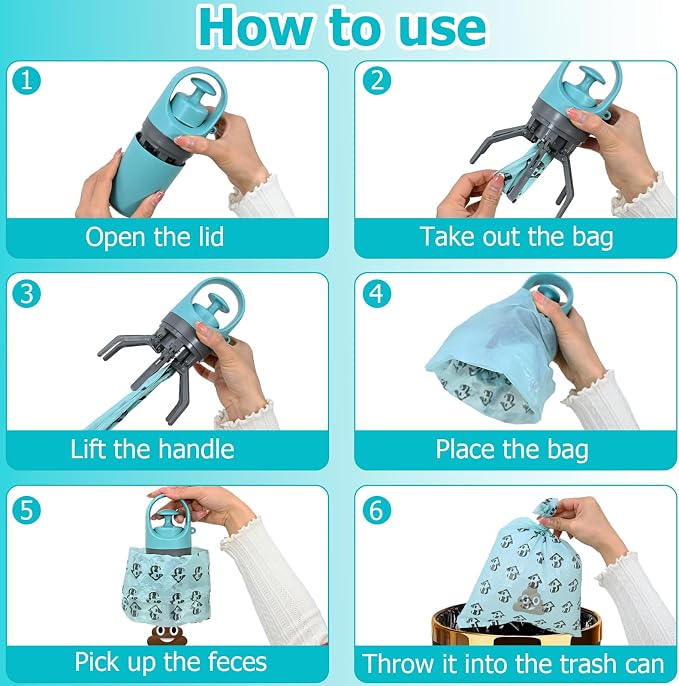 How to use

1
Open the lid

2
Take out the bag

3
Lift the handle

4
Place the bag

5
Pick up the feces

6
Throw it into the trash can