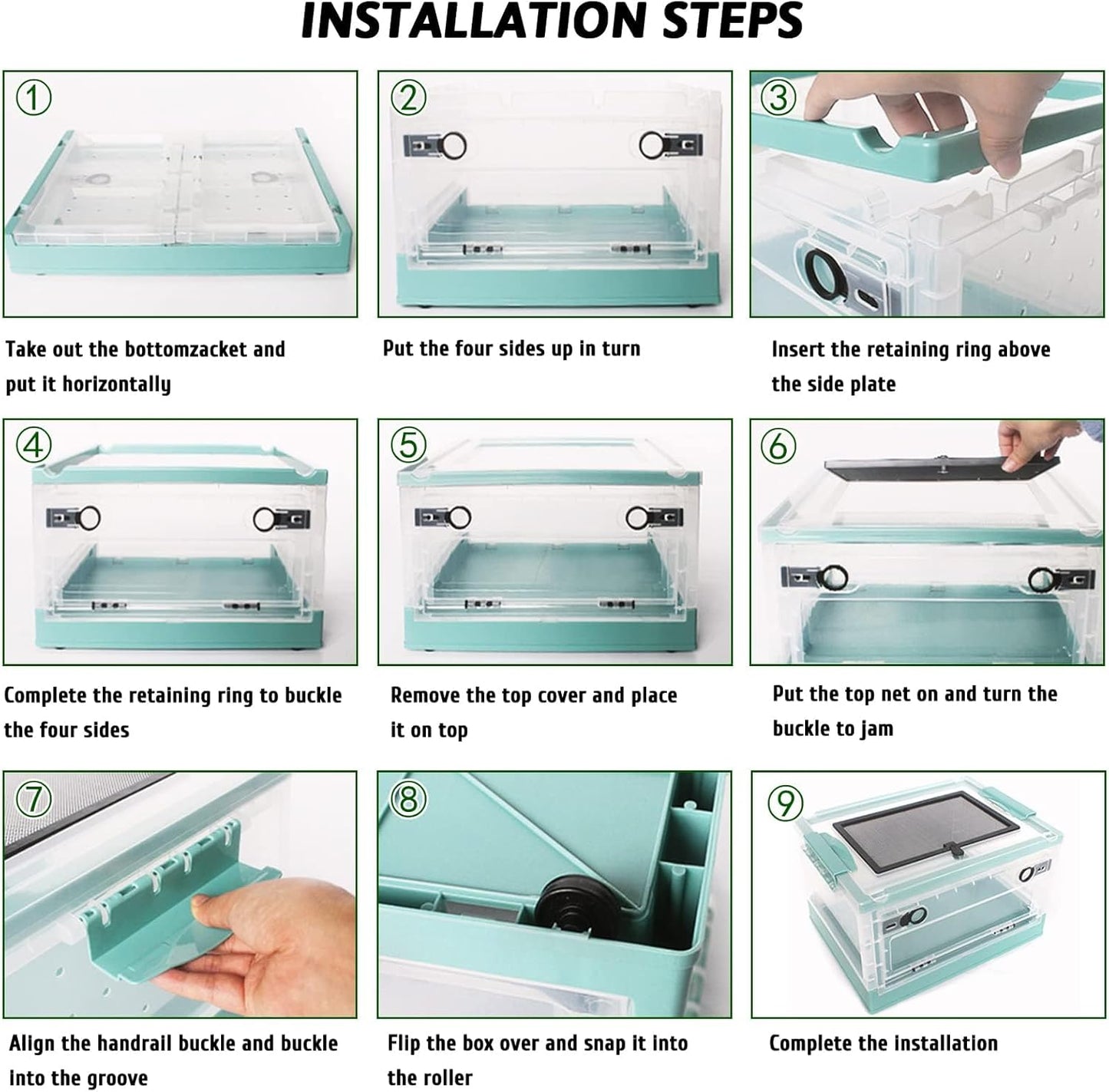 INSTALLATION STEPS

①

Take out the bottomzacket and put it horizontally

②

Put the four sides up in turn

③

Insert the retaining ring above the side plate

④

Complete the retaining ring to buckle the four sides

⑤

Remove the top cover and place it on top

⑥

Put the top net on and turn the buckle to jam

⑦

Align the handrail buckle and buckle into the groove

⑧

Flip the box over and snap it into the roller

⑨

Complete the installation