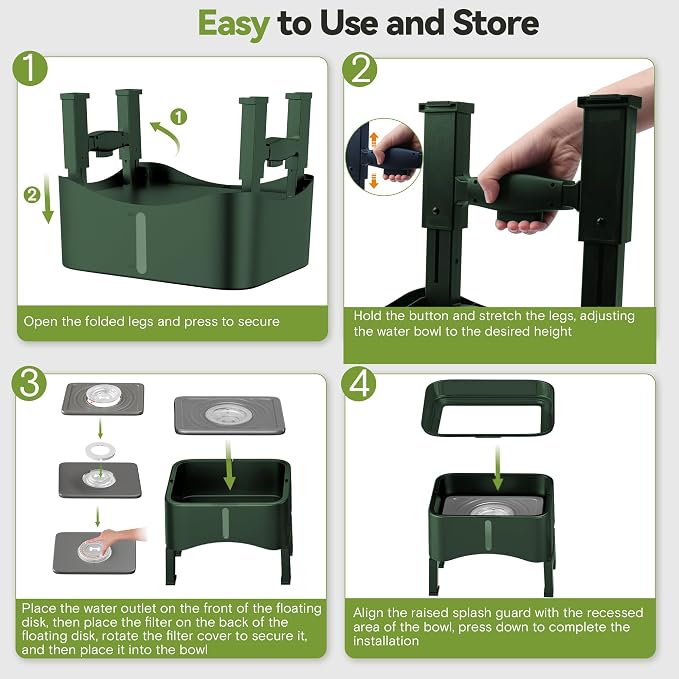 Easy to Use and Store

1

1

2

Open the folded legs and press to secure

2

Hold the button and stretch the legs, adjusting the water bowl to the desired height

3

Place the water outlet on the front of the floating disk, then place the filter on the back of the floating disk, rotate the filter cover to secure it, and then place it into the bowl

4

Align the raised splash guard with the recessed area of the bowl, press down to complete the installation