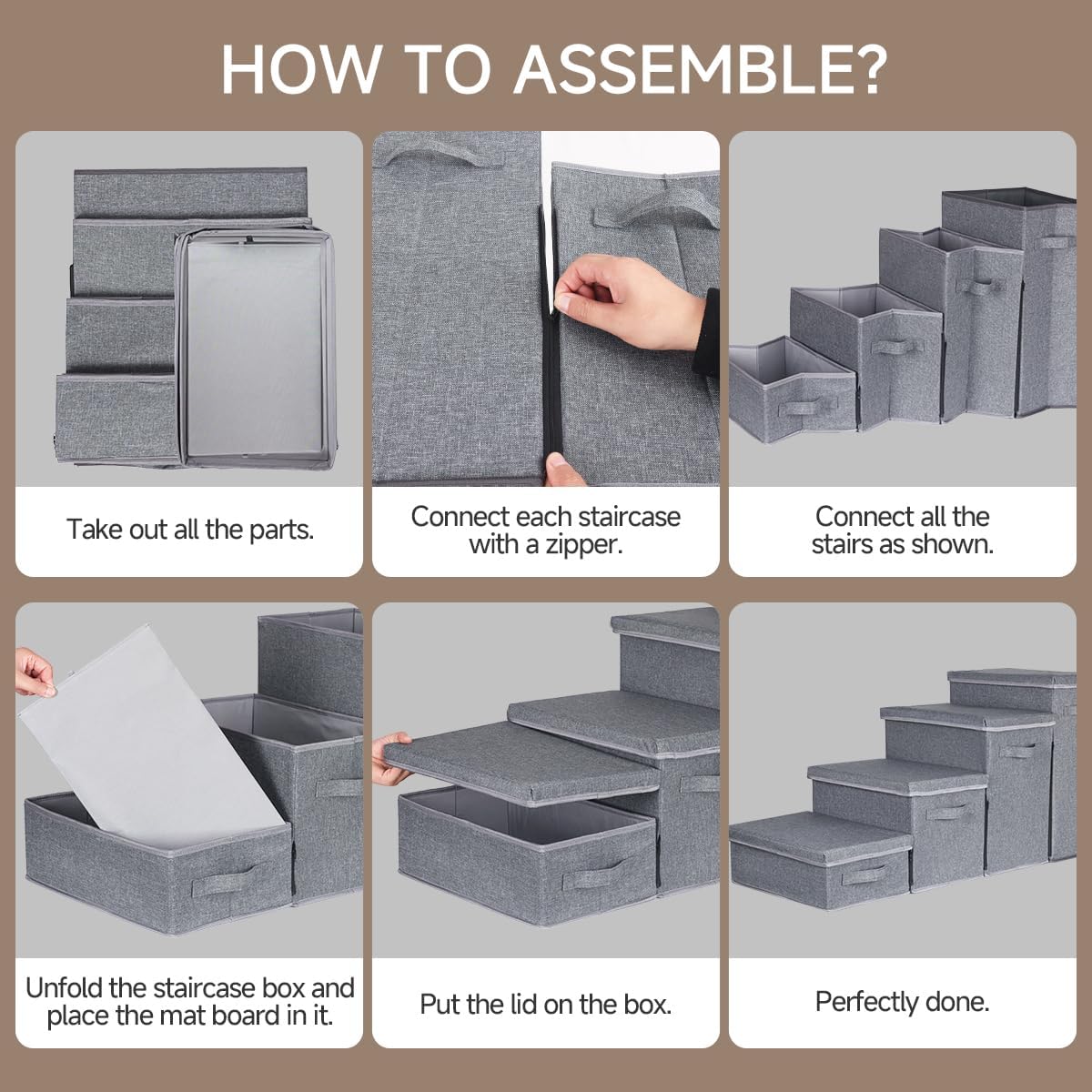 HOW TO ASSEMBLE?

Take out all the parts.

Connect each staircase with a zipper.

Connect all the stairs as shown.

Unfold the staircase box and place the mat board in it.

Put the lid on the box.

Perfectly done.