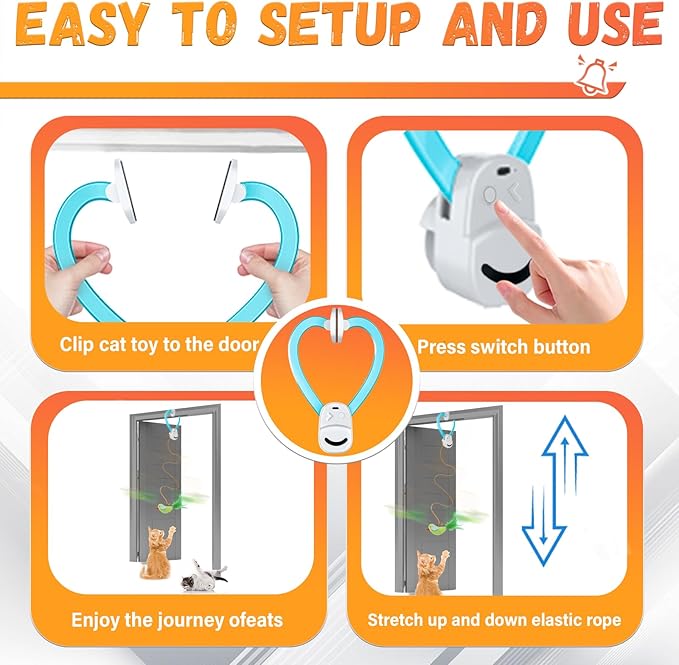 EASY TO SETUP AND USE

Clip cat toy to the door

Press switch button

Enjoy the journey ofeats

Stretch up and down elastic rope