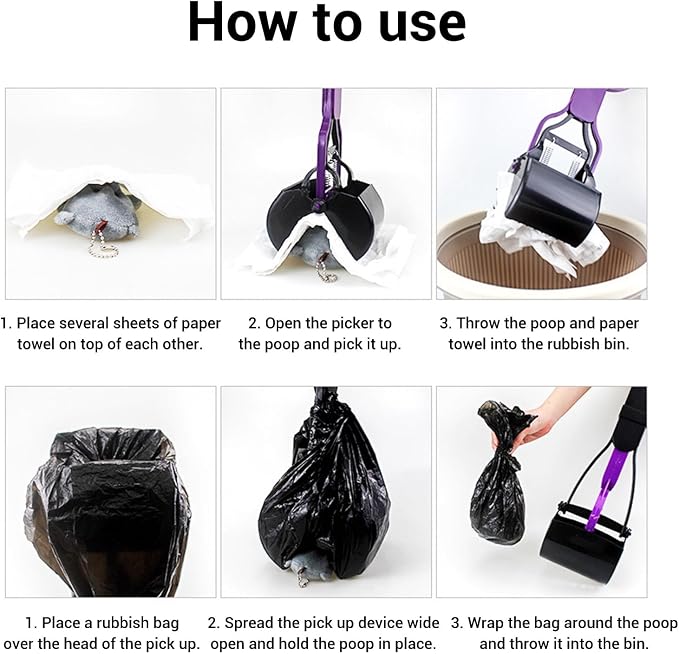 How to use

1. Place several sheets of paper towel on top of each other.

2. Open the picker to the poop and pick it up.

3. Throw the poop and paper towel into the rubbish bin.

1. Place a rubbish bag over the head of the pick up.

2. Spread the pick up device wide open and hold the poop in place.

3. Wrap the bag around the poop and throw it into the bin.