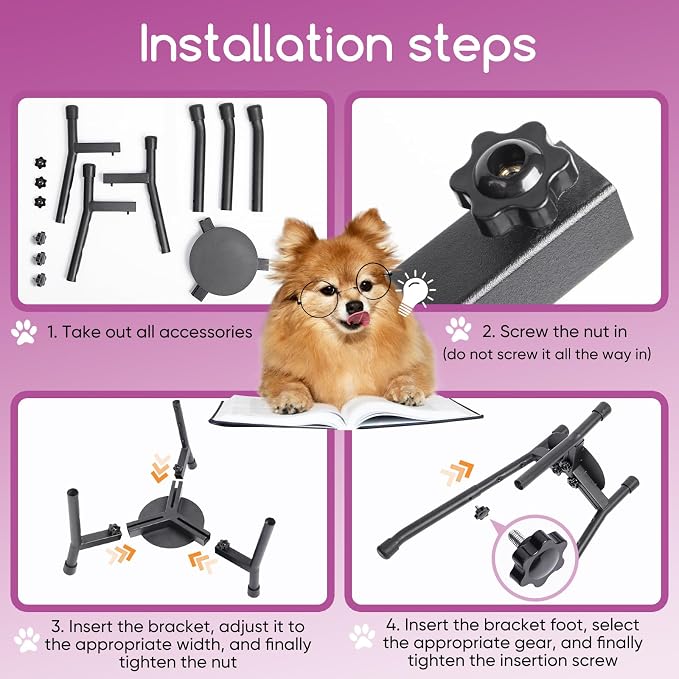 Installation steps

1. Take out all accessories

2. Screw the nut in
(do not screw it all the way in)

3. Insert the bracket, adjust it to the appropriate width, and finally tighten the nut

4. Insert the bracket foot, select the appropriate gear, and finally tighten the insertion screw